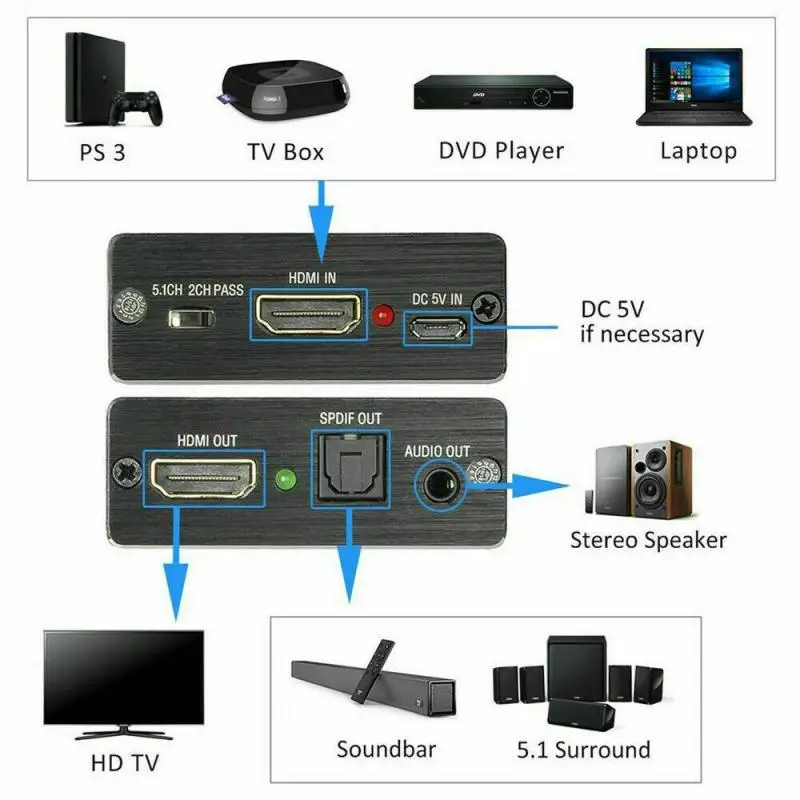 PS 3
TV Box
DVD Player
Laptop

5.1CH 2CH PASS
HDMI IN
DC 5V IN

DC 5V
if necessary

HDMI OUT
SPDIF OUT
AUDIO OUT

Stereo Speaker

HD TV

Soundbar
5.1 Surround