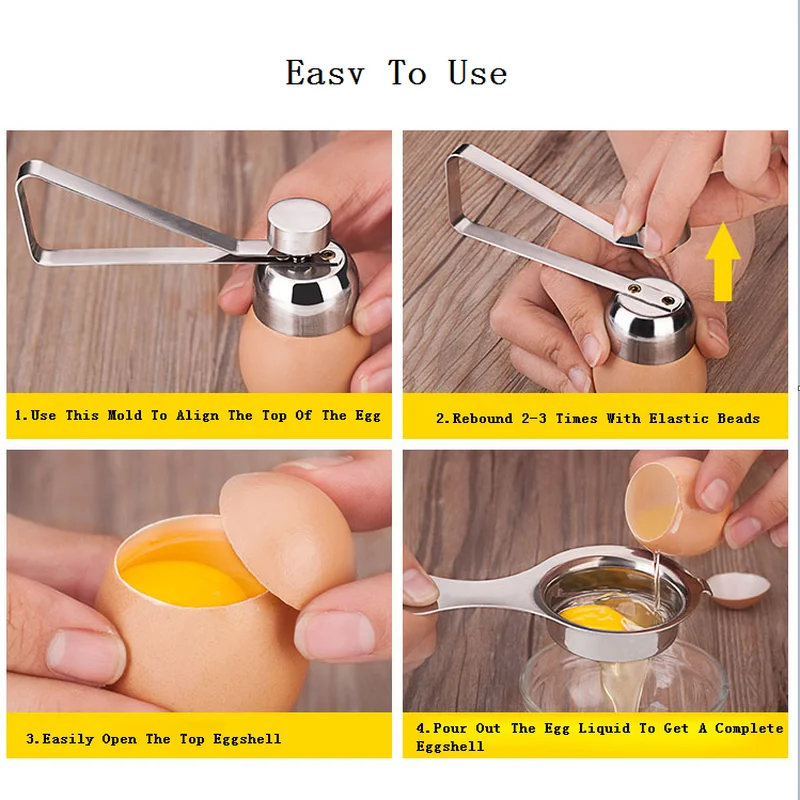 Easv To Use

1.Use This Mold To Align The Top Of The Egg

2.Rebound 2-3 Times With Elastic Beads

3.Easily Open The Top Eggshell

4.Pour Out The Egg Liquid To Get A Complete Eggshell