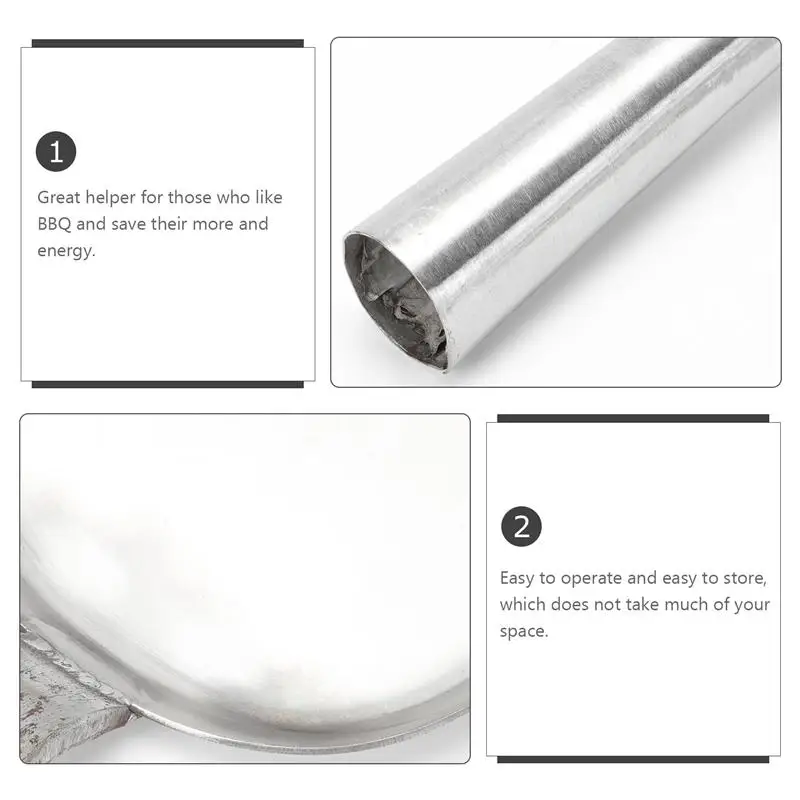 1

Great helper for those who like BBQ and save their more and energy.

2

Easy to operate and easy to store, which does not take much of your space.