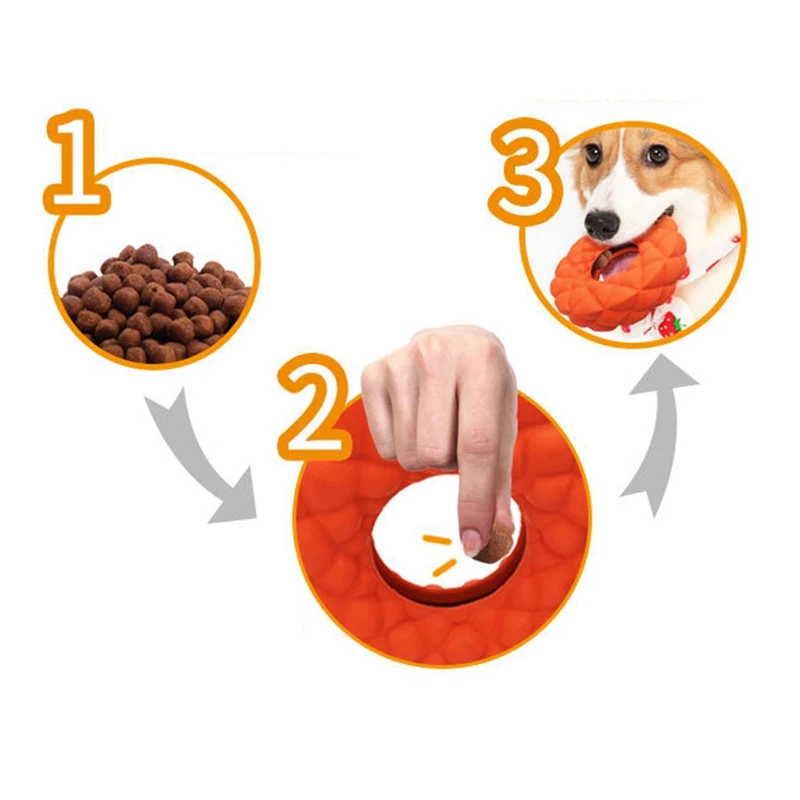 1
2
3