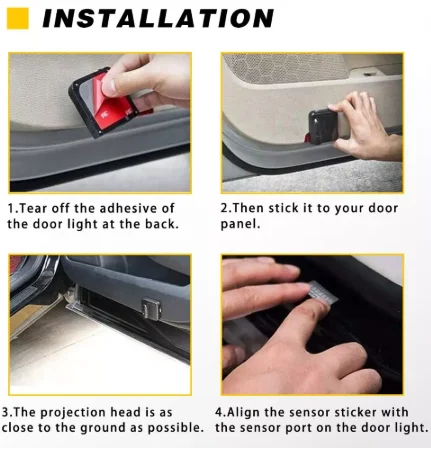 INSTALLATION

1.Tear off the adhesive of the door light at the back.

2.Then stick it to your door panel.

3.The projection head is as close to the ground as possible.

4.Align the sensor sticker with the sensor port on the door light.