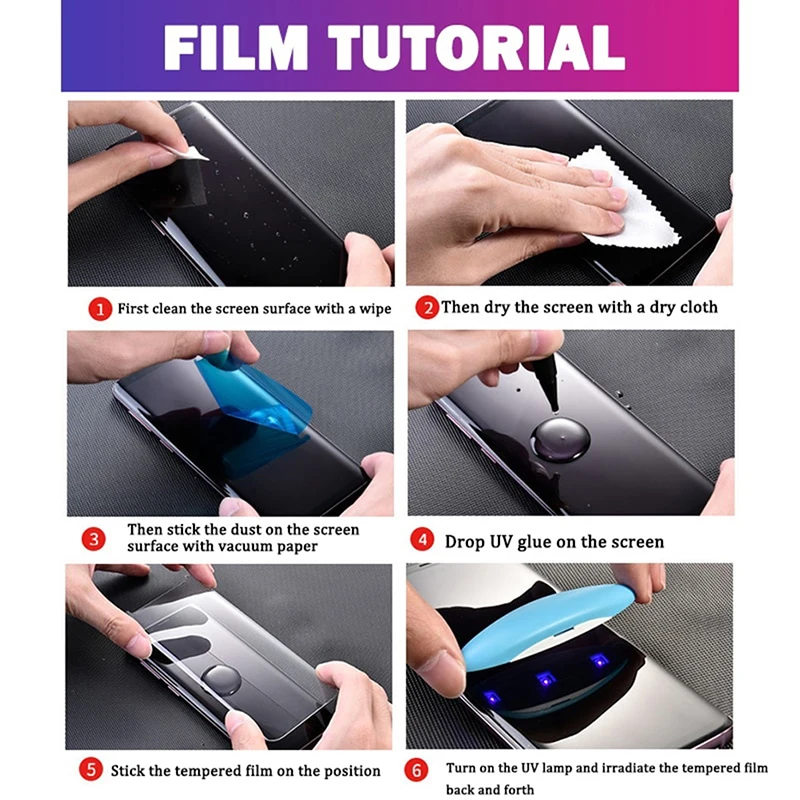 FILM TUTORIAL

1 First clean the screen surface with a wipe

2 Then dry the screen with a dry cloth

3 Then stick the dust on the screen surface with vacuum paper

4 Drop UV glue on the screen

5 Stick the tempered film on the position

6 Turn on the UV lamp and irradiate the tempered film back and forth