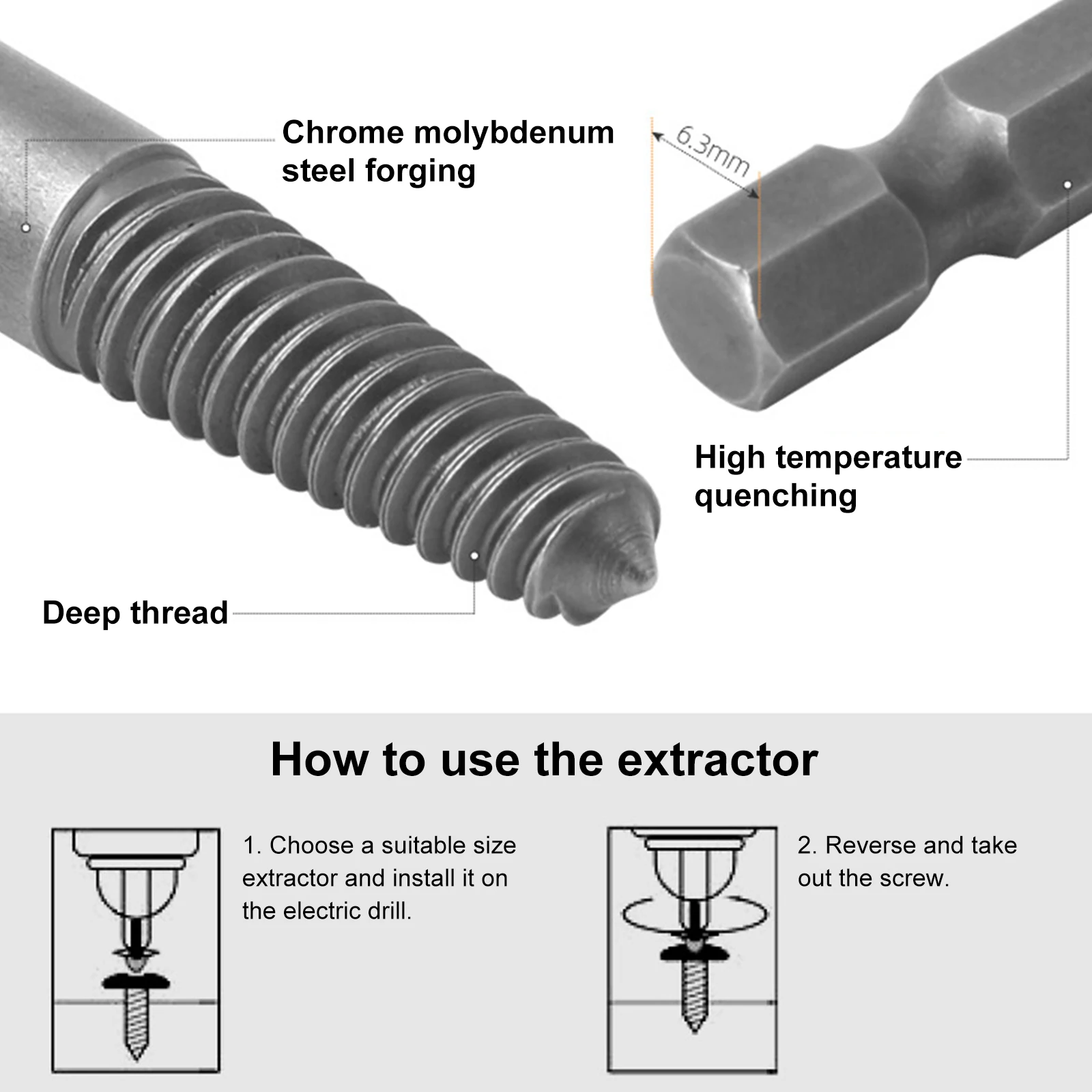 Chrome molybdenum steel forging

6.3mm

High temperature quenching

Deep thread

How to use the extractor

1. Choose a suitable size extractor and install it on the electric drill.

2. Reverse and take out the screw.