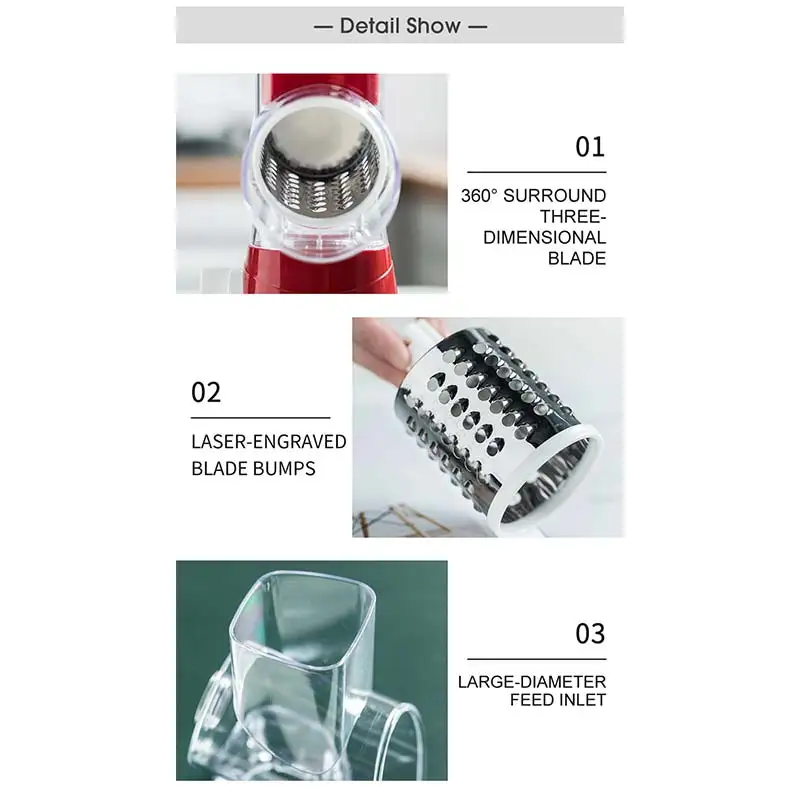 — Detail Show —

01

360° SURROUND THREE-DIMENSIONAL BLADE

02

LASER-ENGRAVED BLADE BUMPS

03

LARGE-DIAMETER FEED INLET