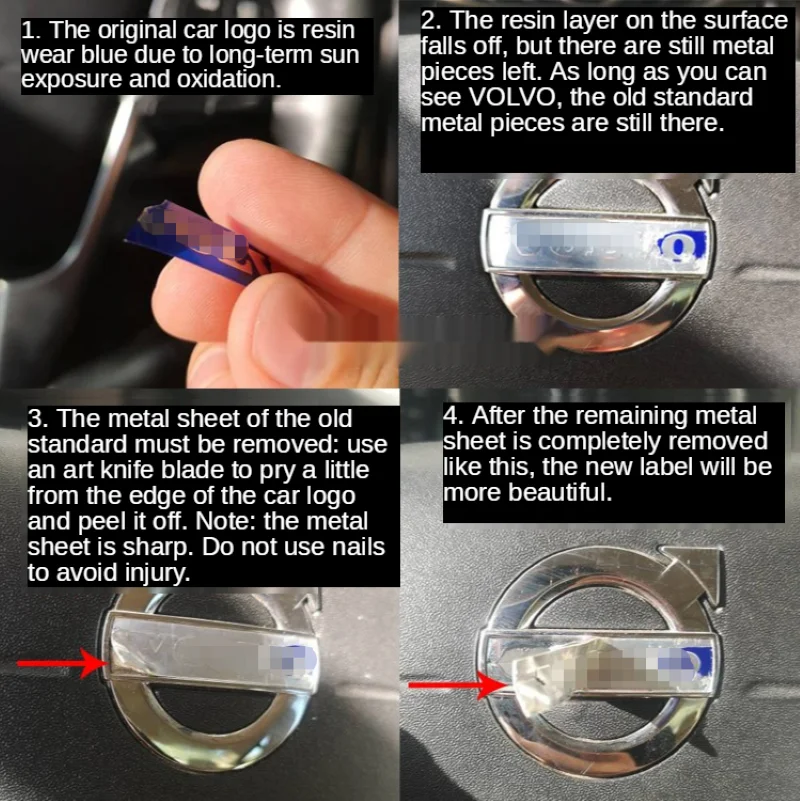 1. The original car logo is resin wear blue due to long-term sun exposure and oxidation.

2. The resin layer on the surface falls off, but there are still metal pieces left. As long as you can see VOLVO, the old standard metal pieces are still there.

3. The metal sheet of the old standard must be removed: use an art knife blade to pry a little from the edge of the car logo and peel it off. Note: the metal sheet is sharp. Do not use nails to avoid injury.

4. After the remaining metal sheet is completely removed like this, the new label will be more beautiful.