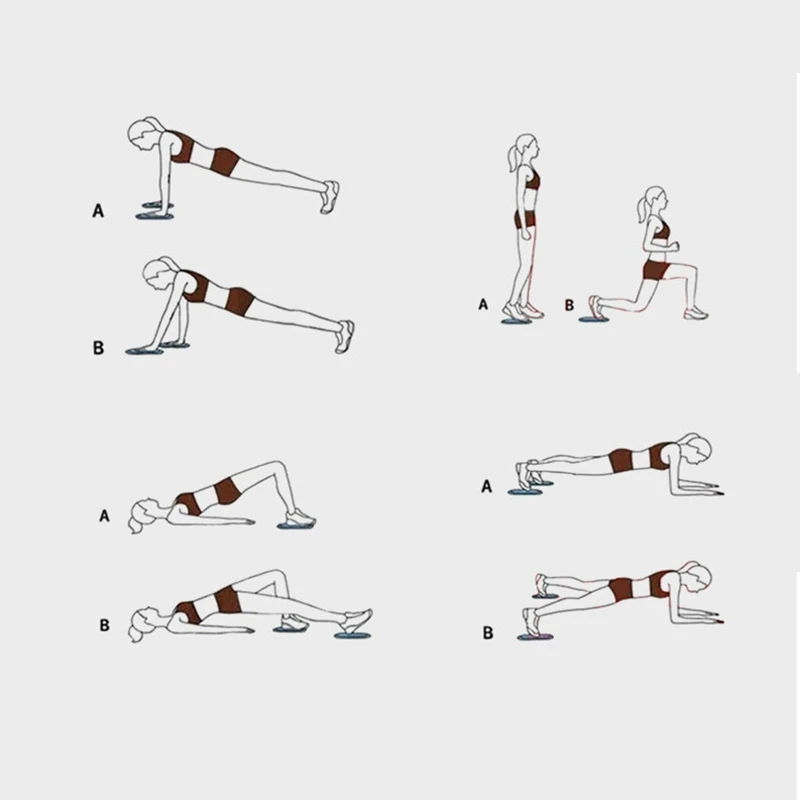 A

B

A B

A

B

A

B