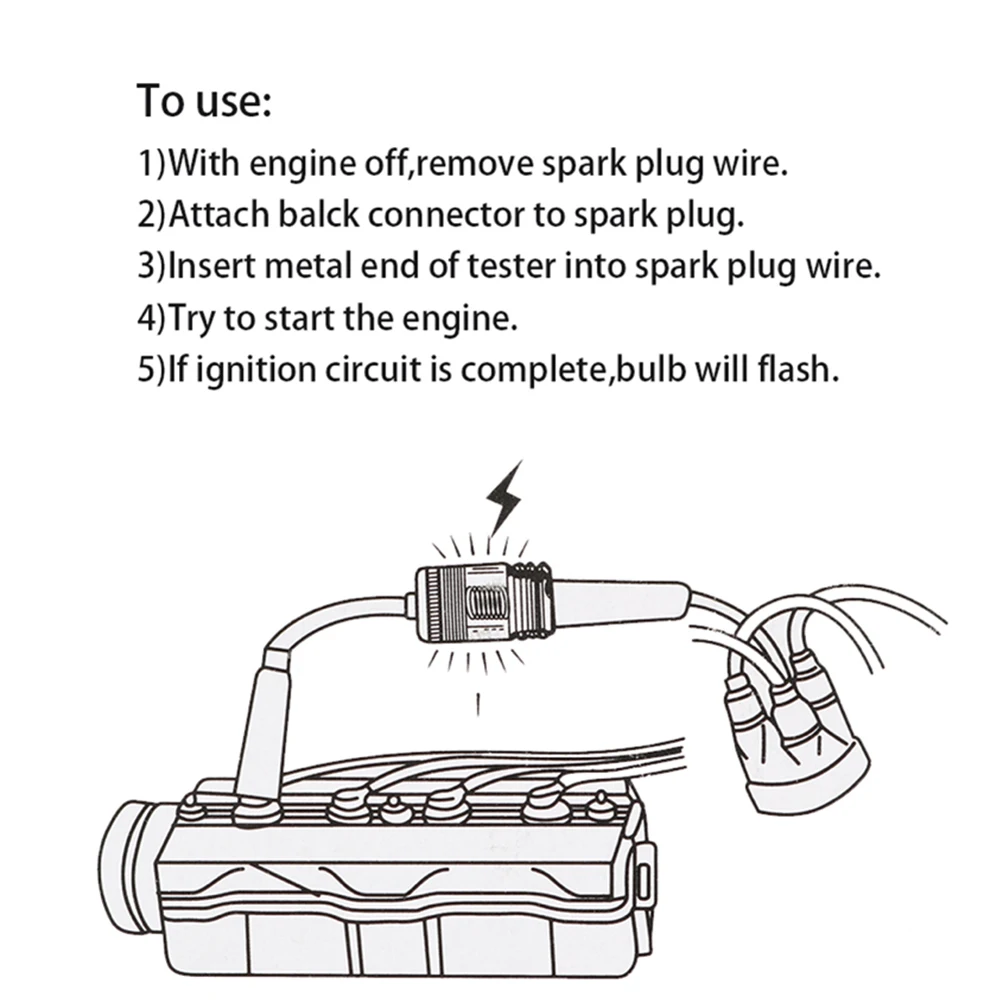 To use:

1)With engine off,remove spark plug wire.
2)Attach balck connector to spark plug.
3)Insert metal end of tester into spark plug wire.
4)Try to start the engine.
5)If ignition circuit is complete,bulb will flash.