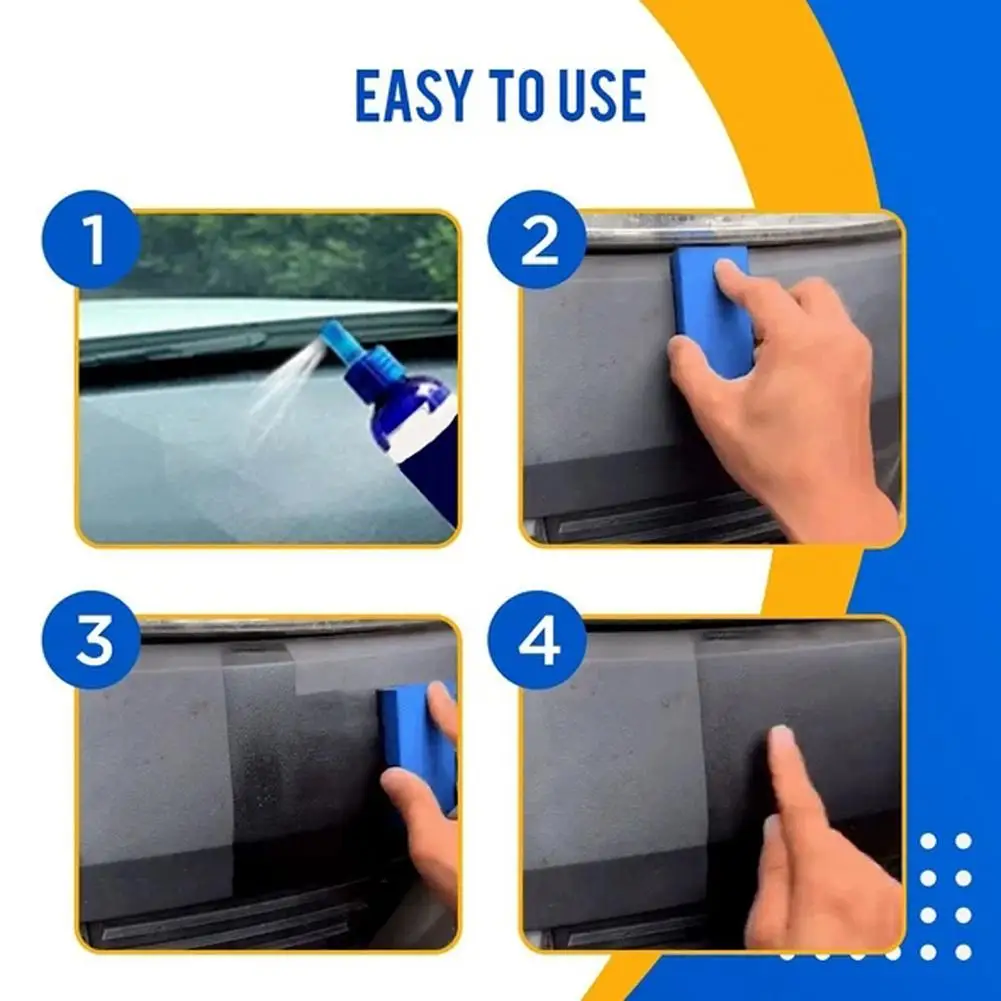 EASY TO USE

1

2

3

4