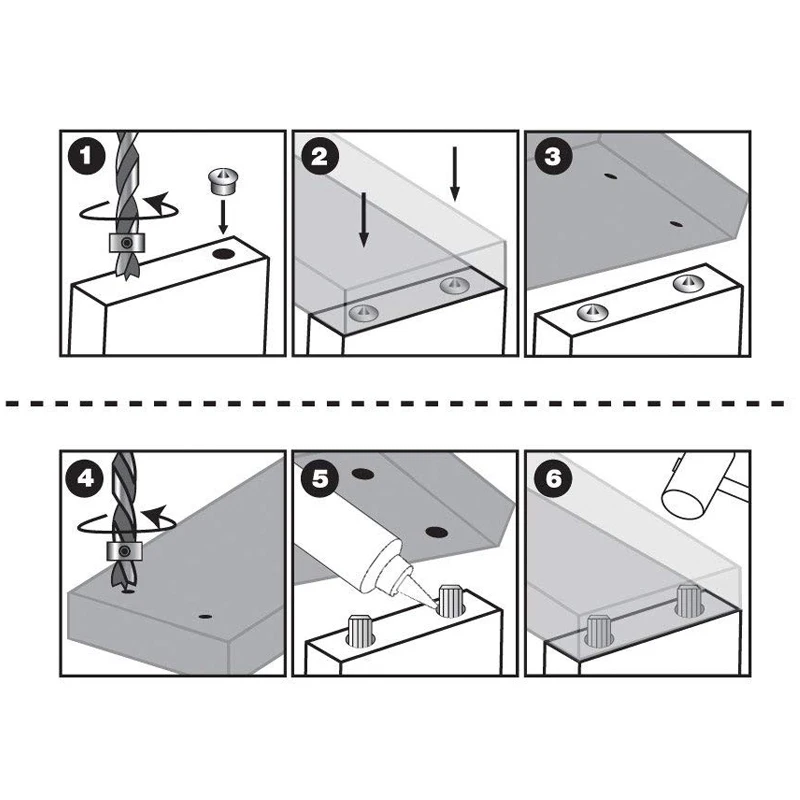 1
2
3
4
5
6