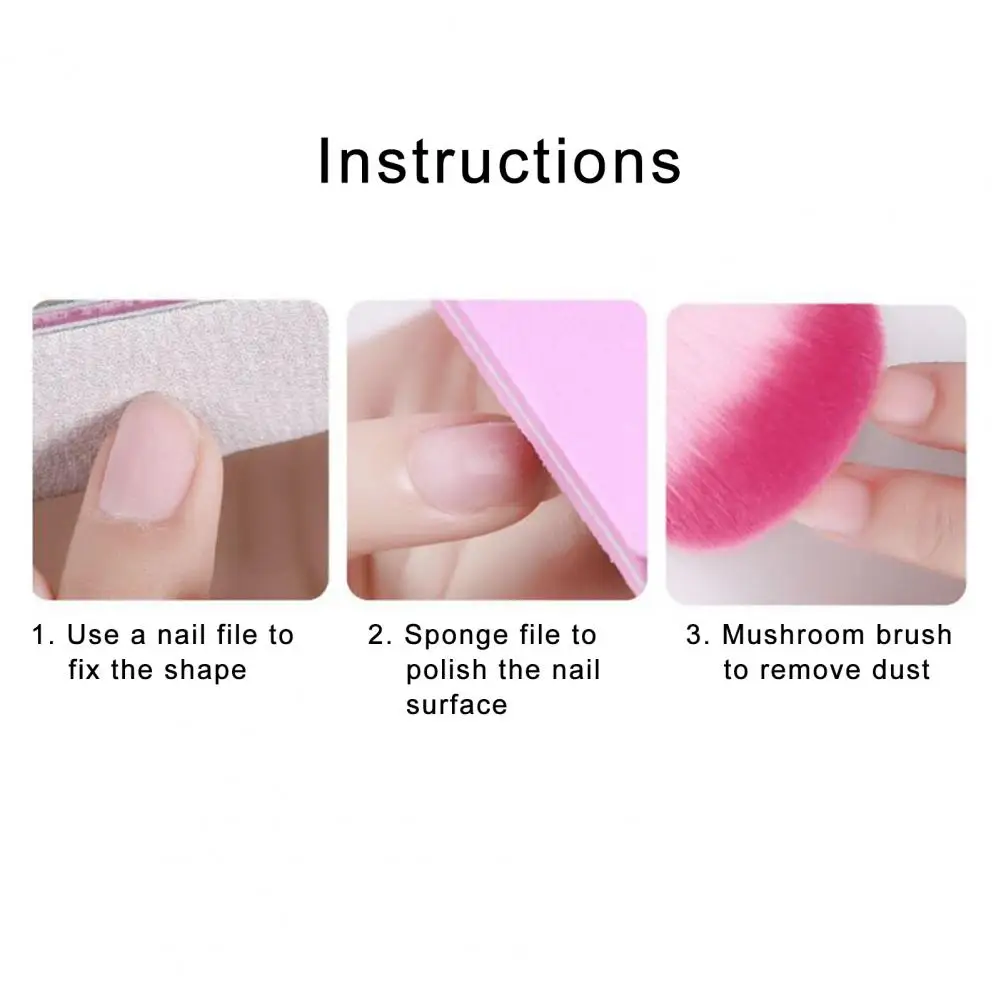 Instructions

1. Use a nail file to fix the shape

2. Sponge file to polish the nail surface

3. Mushroom brush to remove dust