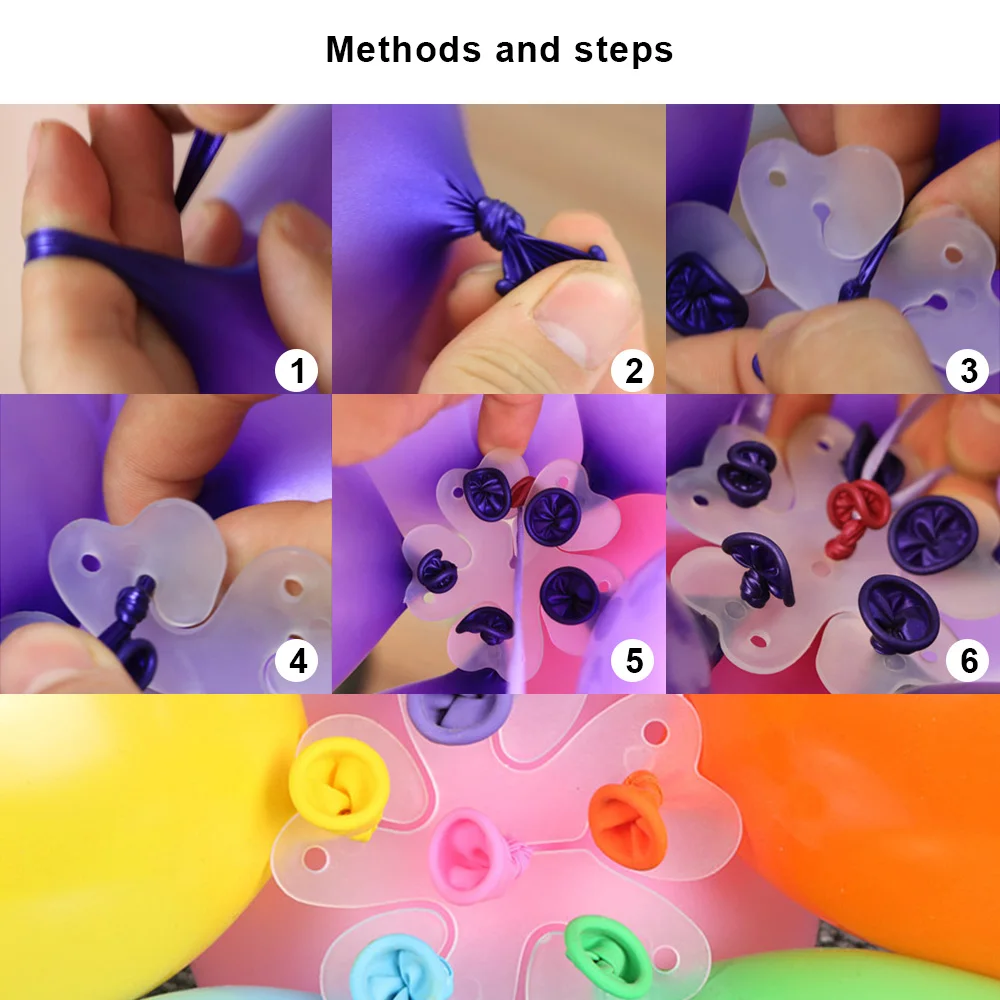 Methods and steps

1

2

3

4

5

6