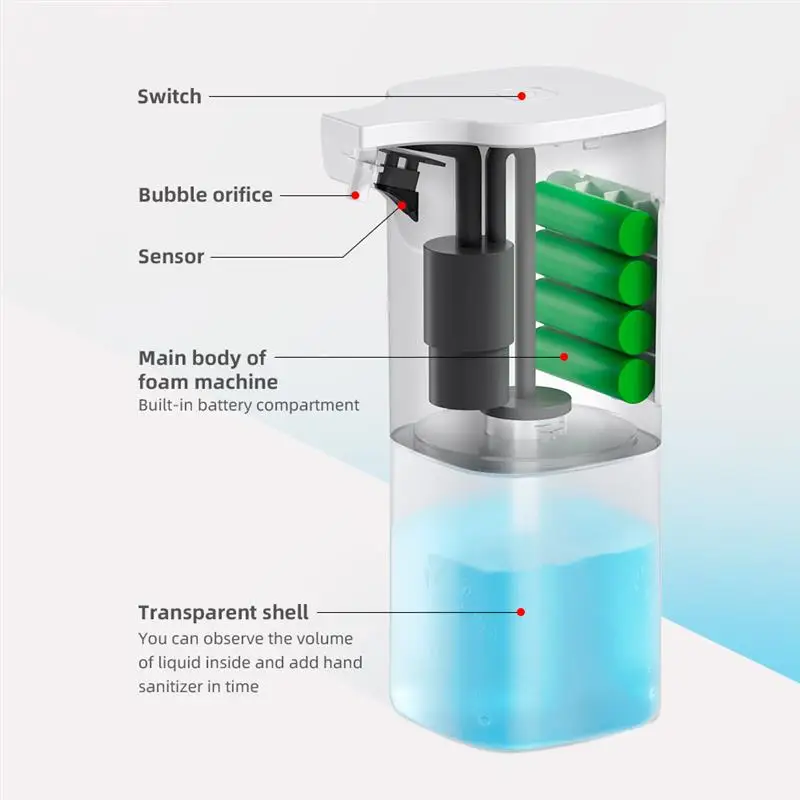 Switch

Bubble orifice

Sensor

Main body of foam machine
Built-in battery compartment

Transparent shell
You can observe the volume of liquid inside and add hand sanitizer in time