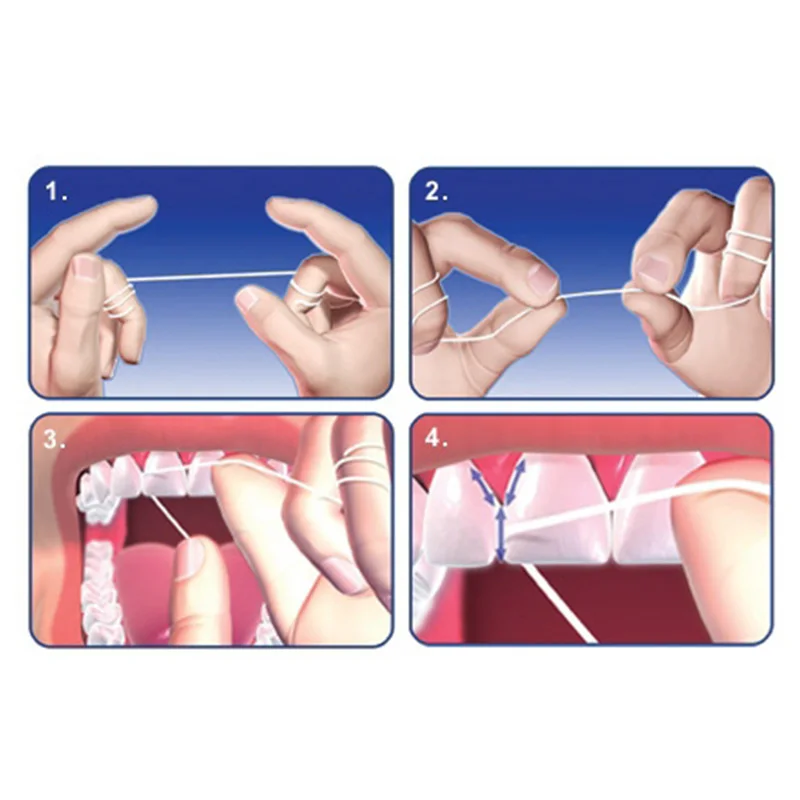 1.

2.

3.

4.