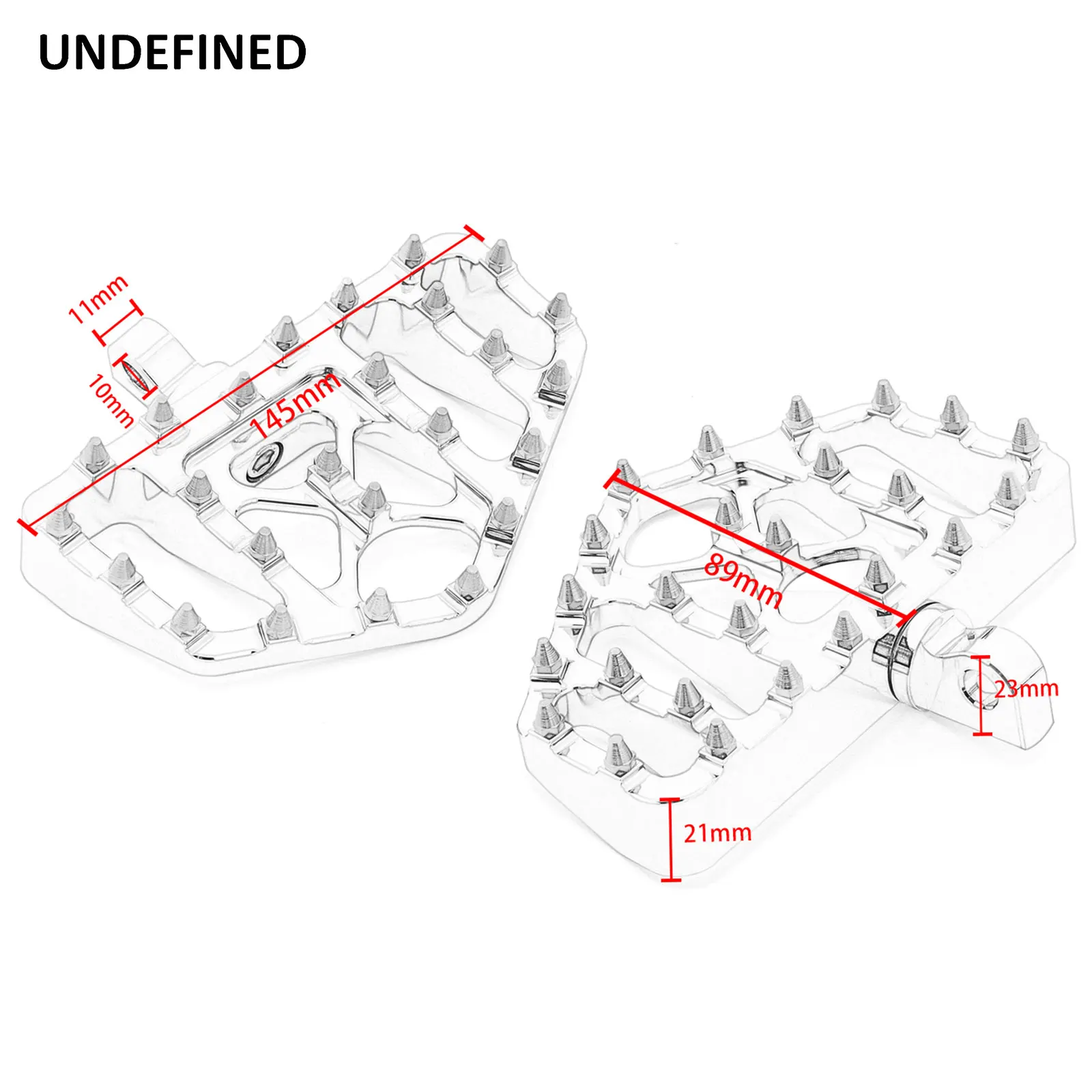 UNDEFINED

11mm

10mm

145mm

89mm

23mm

21mm