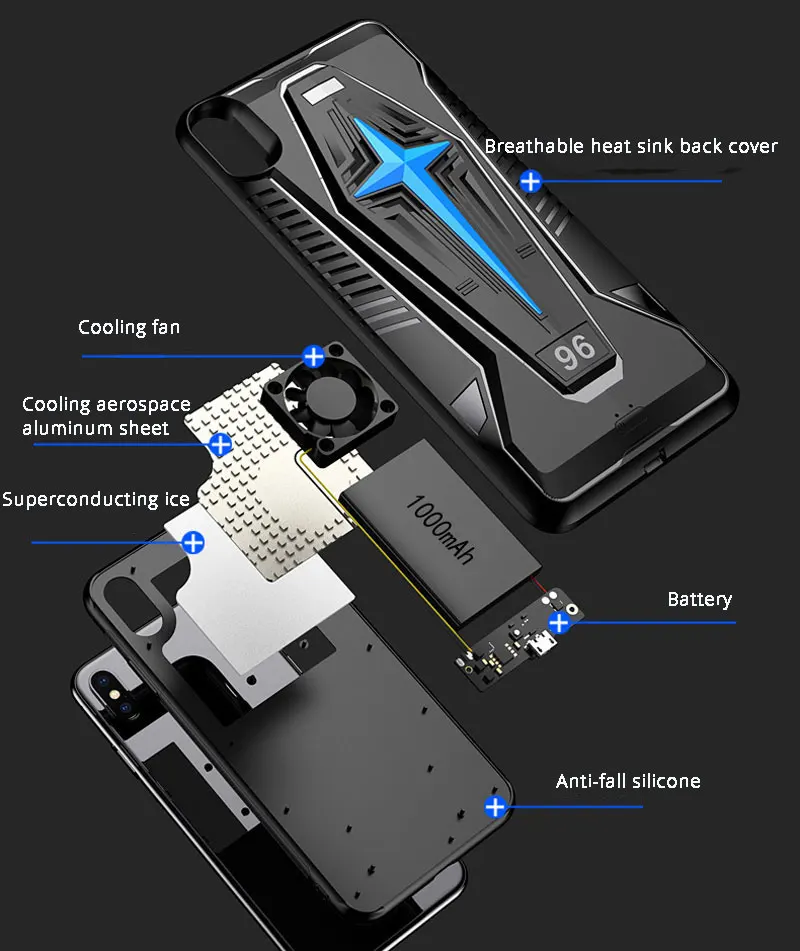 Breathable heat sink back cover

96

Cooling fan

Cooling aerospace aluminum sheet

Superconducting ice

1000mAh

Battery

Anti-fall silicone