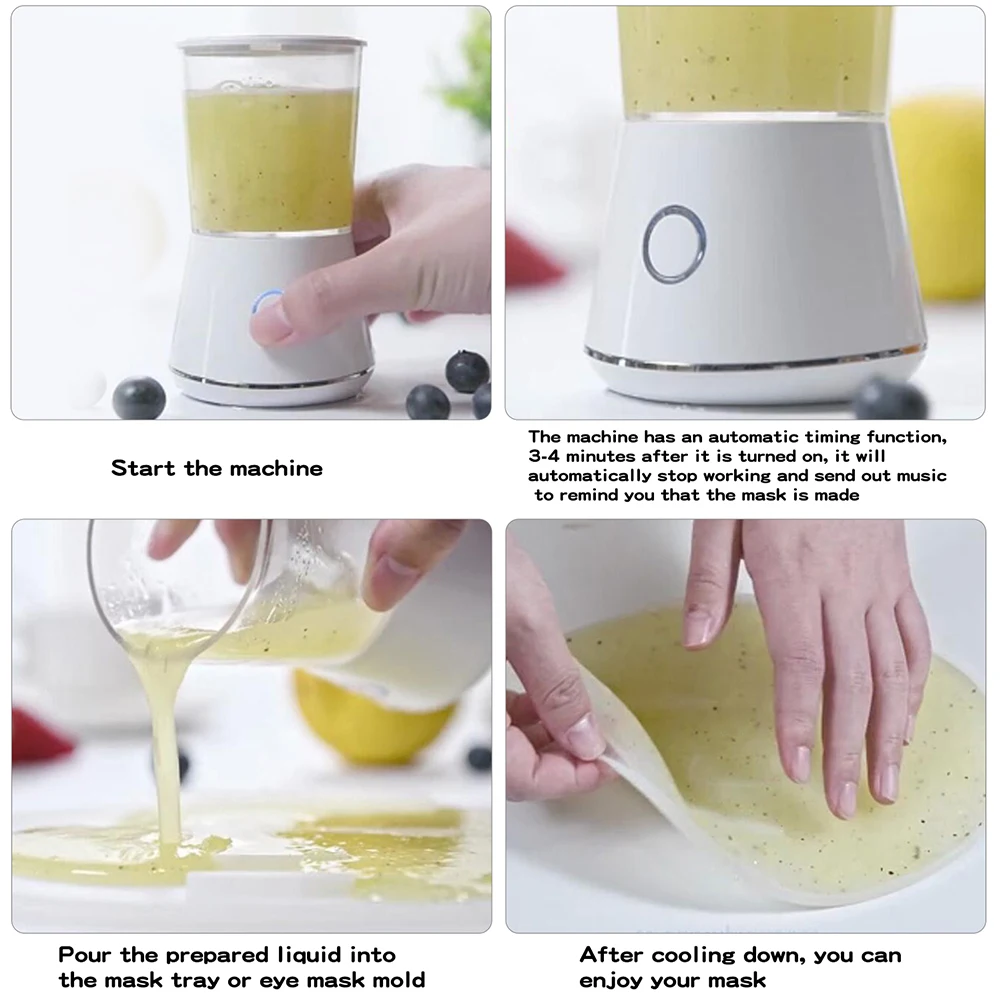 Start the machine

The machine has an automatic timing function, 3-4 minutes after it is turned on, it will automatically stop working and send out music to remind you that the mask is made

Pour the prepared liquid into the mask tray or eye mask mold

After cooling down, you can enjoy your mask