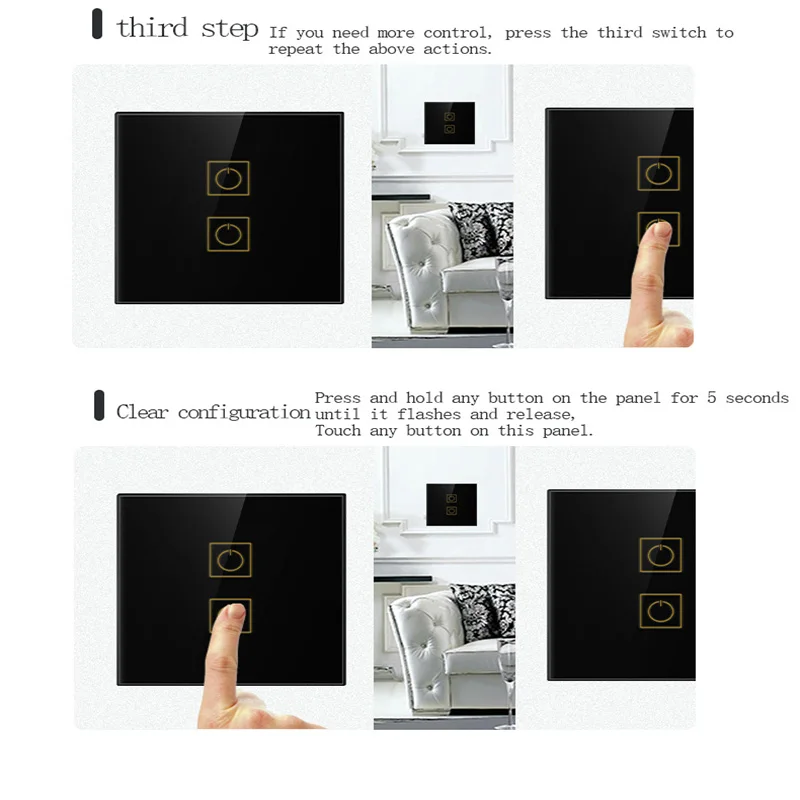 third step If you need more control, press the third switch to repeat the above actions.

Clear configuration Press and hold any button on the panel for 5 seconds until it flashes and release, Touch any button on this panel.