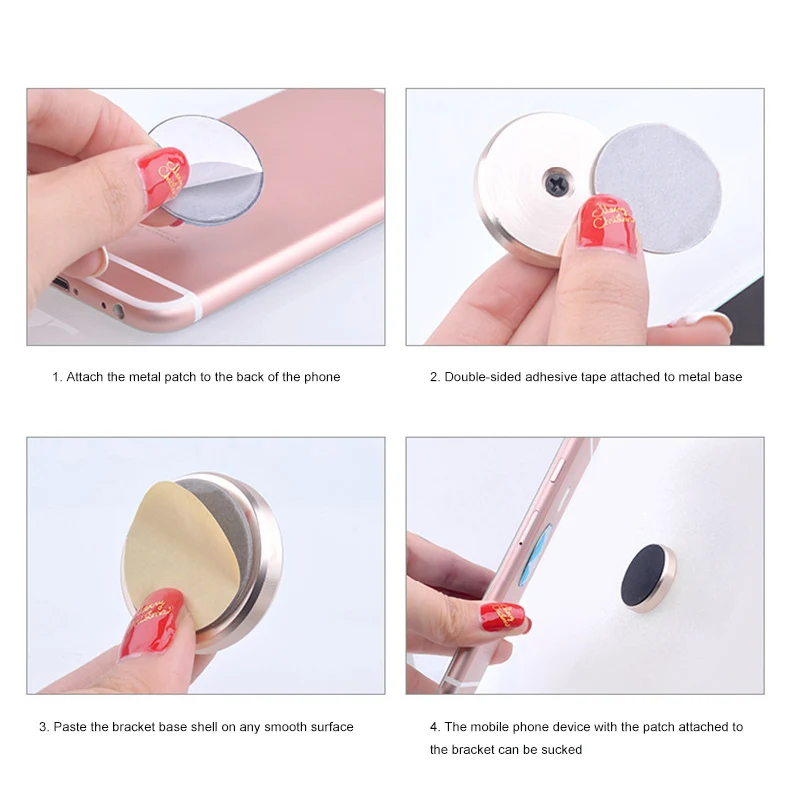 1. Attach the metal patch to the back of the phone

2. Double-sided adhesive tape attached to metal base

3. Paste the bracket base shell on any smooth surface

4. The mobile phone device with the patch attached to the bracket can be sucked