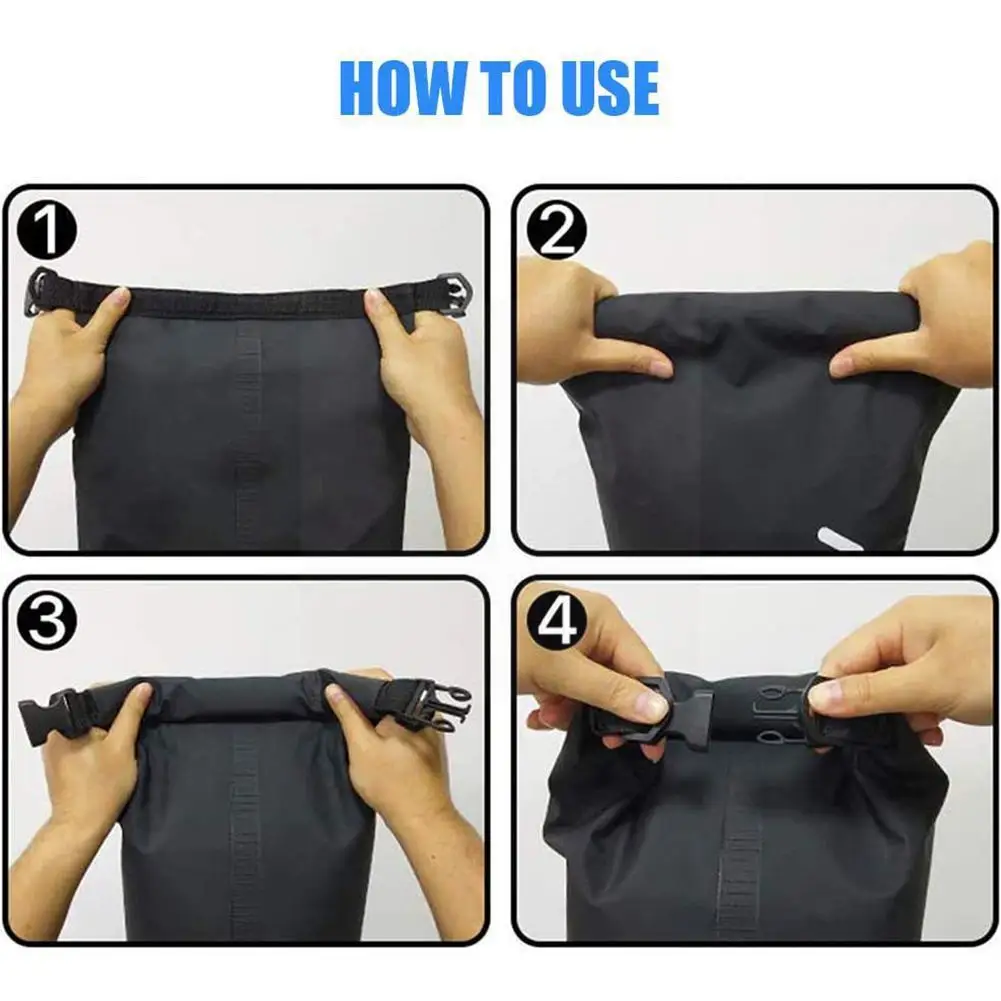 HOW TO USE

1

2

3

4