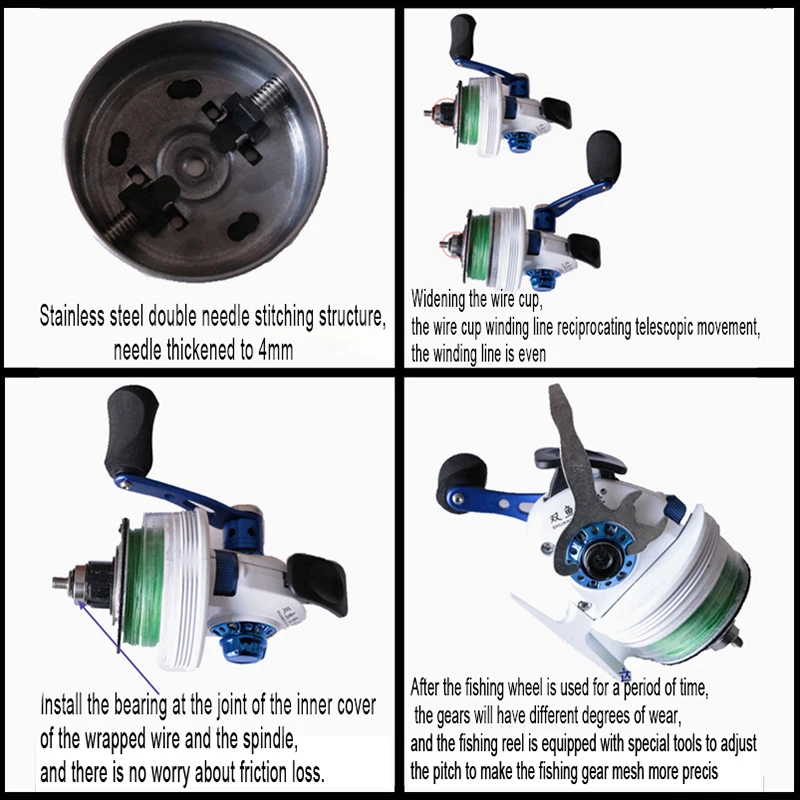 Stainless steel double needle stitching structure, needle thickened to 4mm

Widening the wire cup,
the wire cup winding line reciprocating telescopic movement,
the winding line is even

Install the bearing at the joint of the inner cover of the wrapped wire and the spindle,
and there is no worry about friction loss.

双鱼

After the fishing wheel is used for a period of time,
the gears will have different degrees of wear,
and the fishing reel is equipped with special tools to adjust the pitch to make the fishing gear mesh more precis