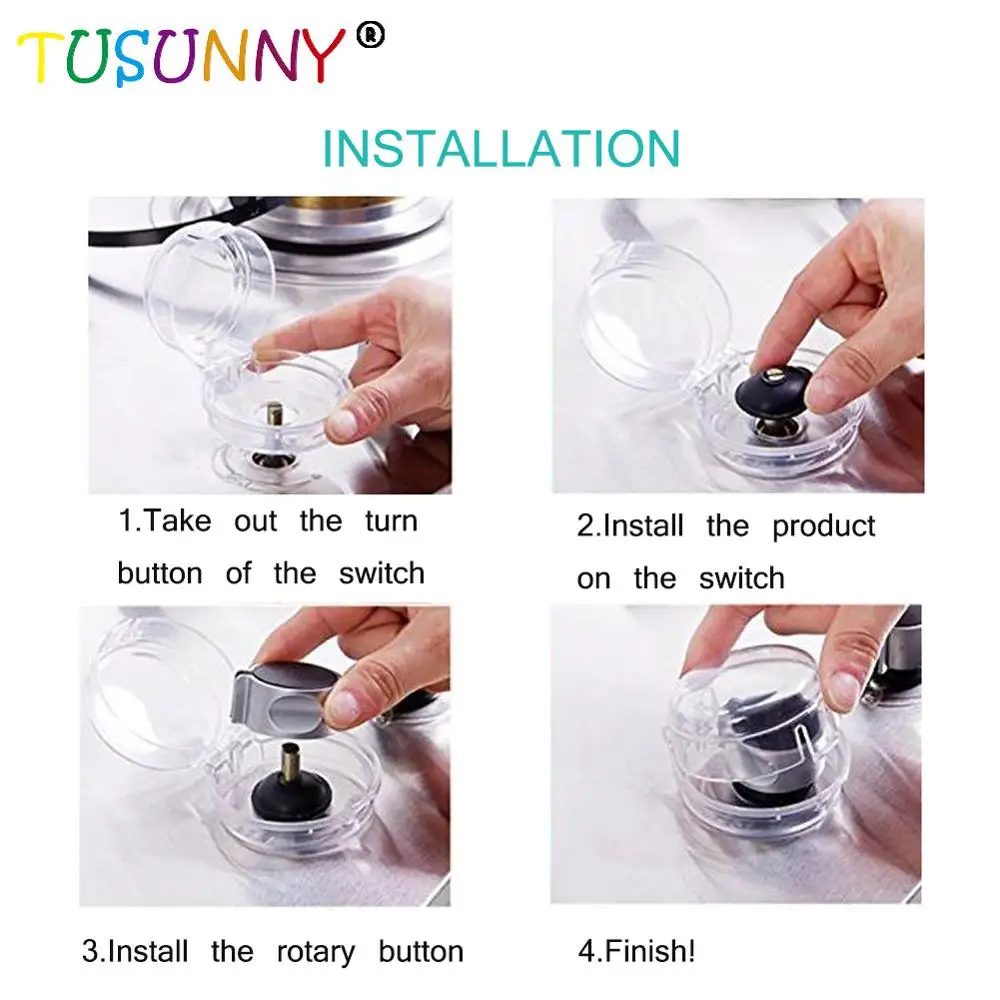 TUSUNNY®

INSTALLATION

1.Take out the turn button of the switch

2.Install the product on the switch

3.Install the rotary button

4.Finish!