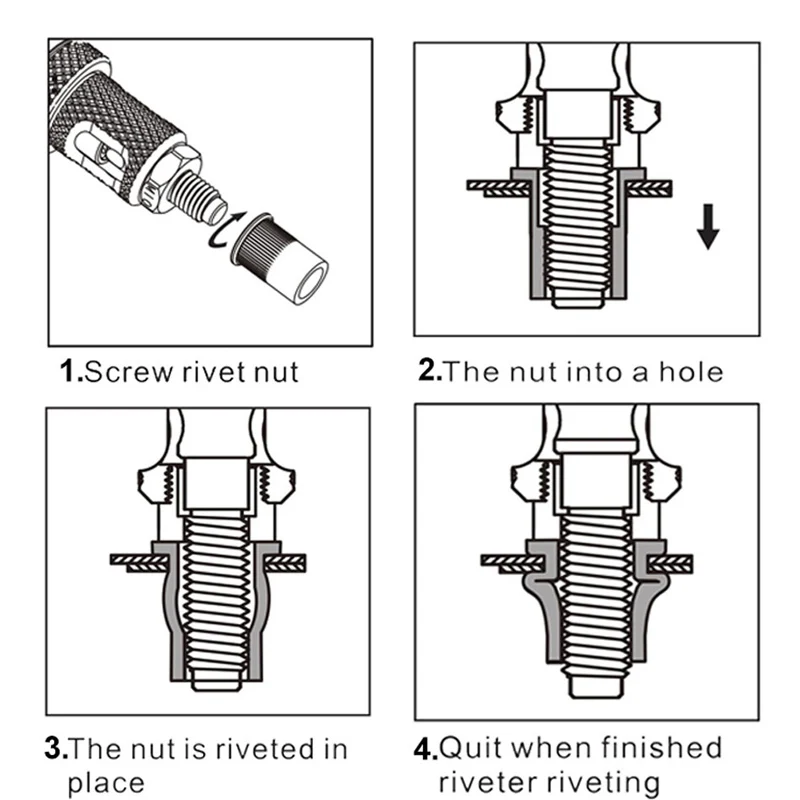 1.Screw rivet nut

2.The nut into a hole

3.The nut is riveted in place

4.Quit when finished riveter riveting