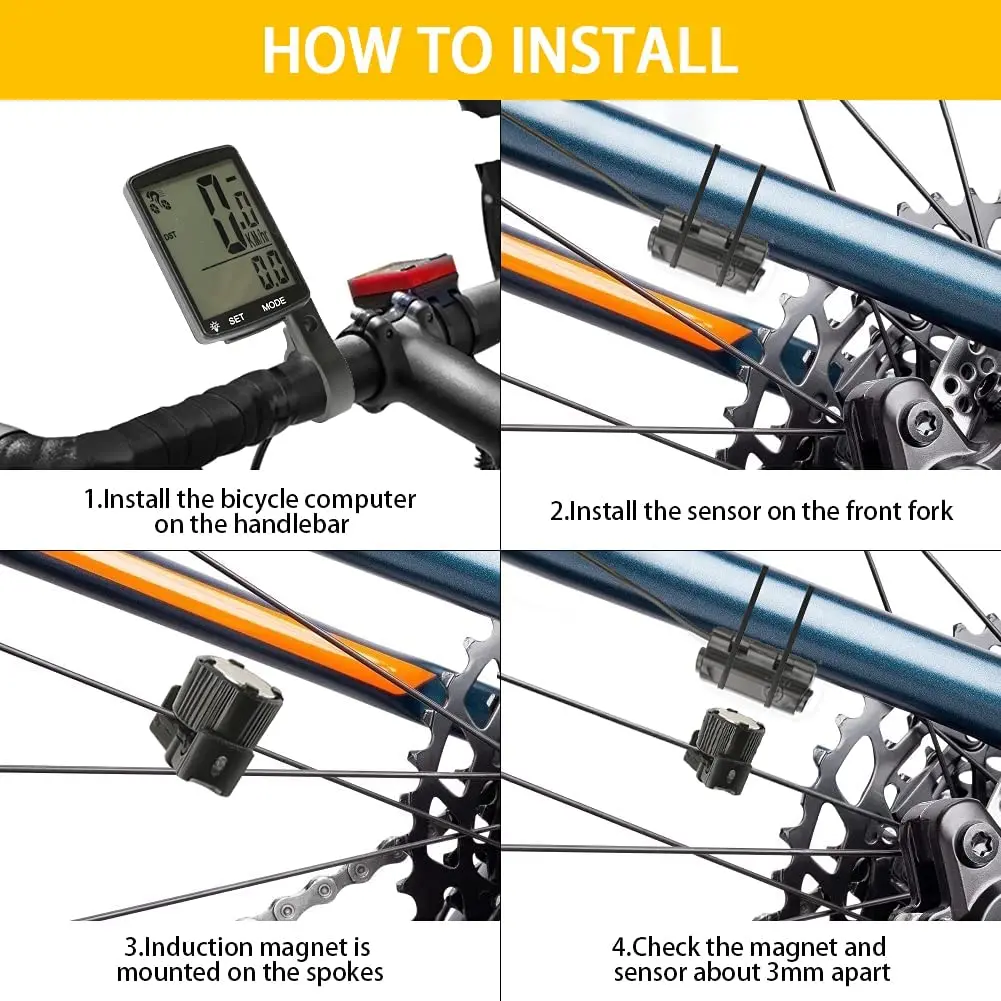 HOW TO INSTALL

DST
0.0
KM/H
0.0
SET MODE

1.Install the bicycle computer on the handlebar

2.Install the sensor on the front fork

3.Induction magnet is mounted on the spokes

4.Check the magnet and sensor about 3mm apart