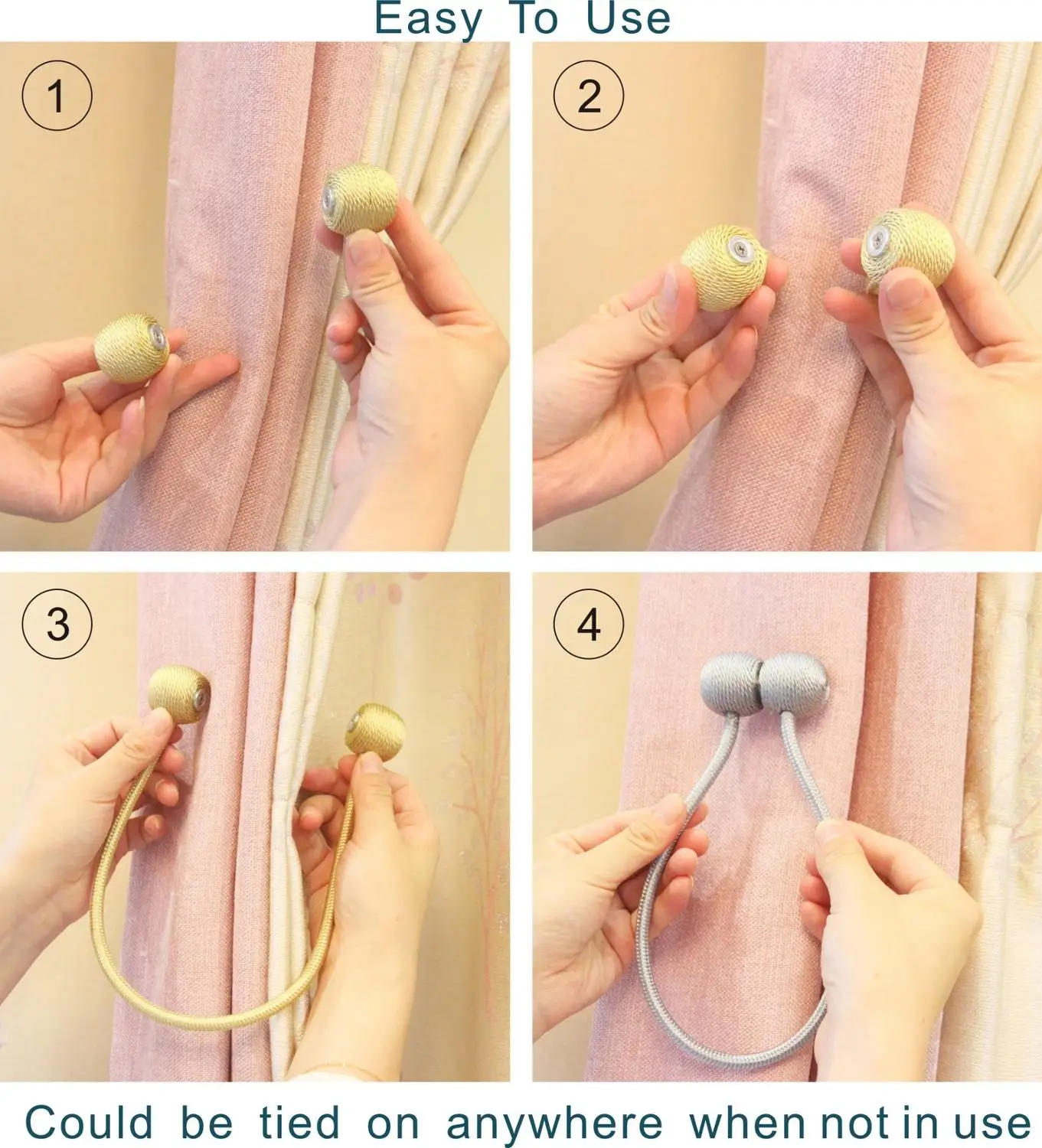 Easy To Use

1

2

3

4

Could be tied on anywhere when not in use