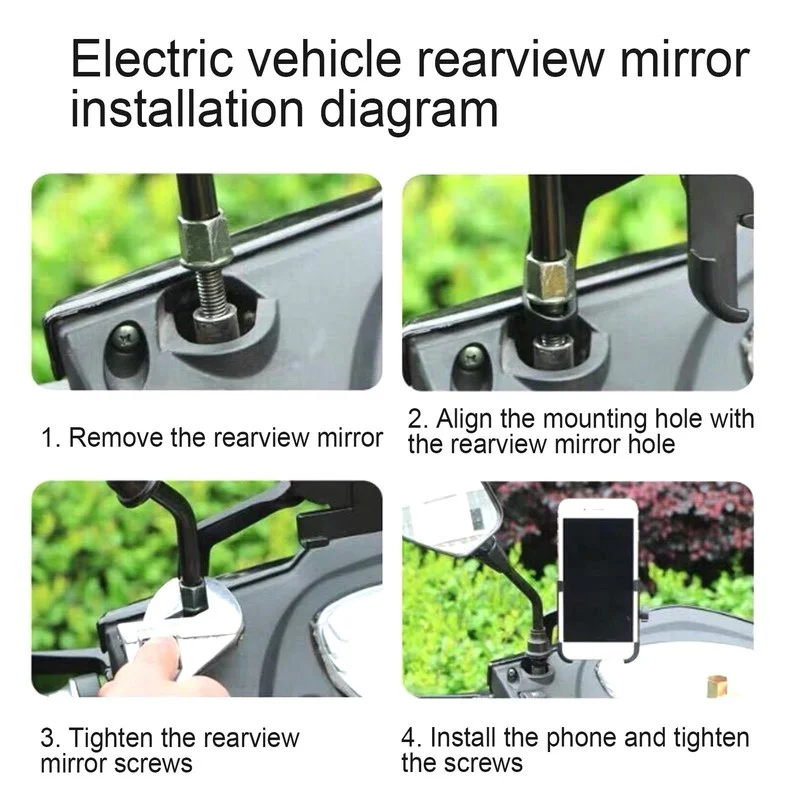 Electric vehicle rearview mirror installation diagram

1. Remove the rearview mirror

2. Align the mounting hole with the rearview mirror hole

3. Tighten the rearview mirror screws

4. Install the phone and tighten the screws