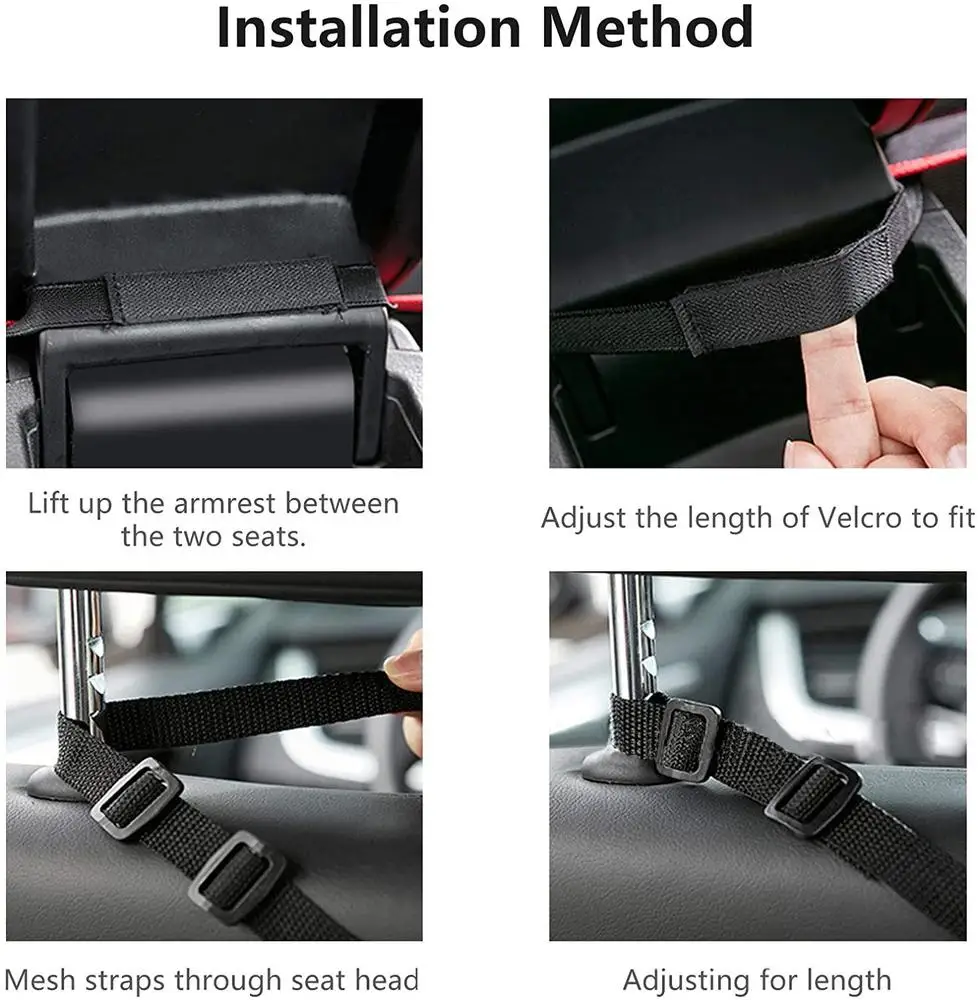 Installation Method

Lift up the armrest between the two seats.

Adjust the length of Velcro to fit

Mesh straps through seat head

Adjusting for length