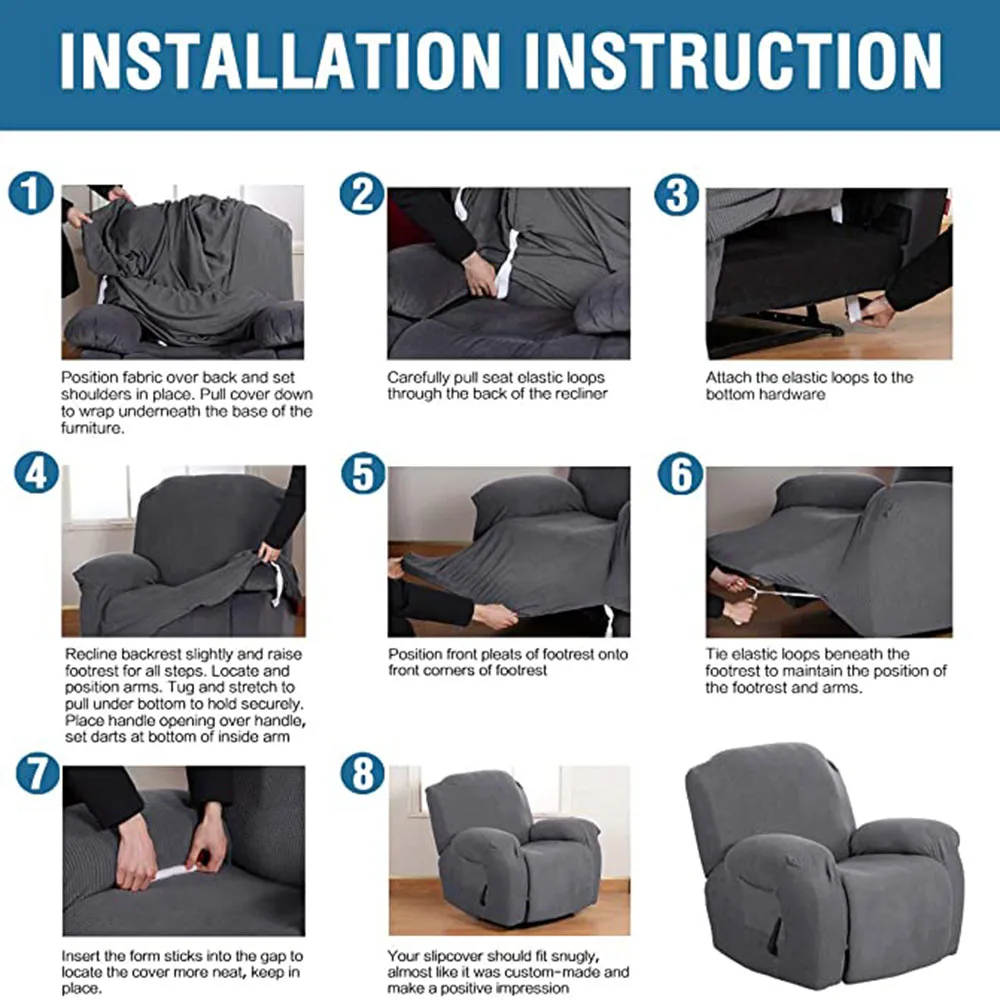 INSTALLATION INSTRUCTION

1

Position fabric over back and set shoulders in place. Pull cover down to wrap underneath the base of the furniture.

2

Carefully pull seat elastic loops through the back of the recliner

3

Attach the elastic loops to the bottom hardware

4

Recline backrest slightly and raise footrest for all steps. Locate and position arms. Tug and stretch to pull under bottom to hold securely. Place handle opening over handle, set darts at bottom of inside arm

5

Position front pleats of footrest onto front corners of footrest

6

Tie elastic loops beneath the footrest to maintain the position of the footrest and arms.

7

Insert the form sticks into the gap to locate the cover more neat, keep in place.

8

Your slipcover should fit snugly, almost like it was custom-made and make a positive impression