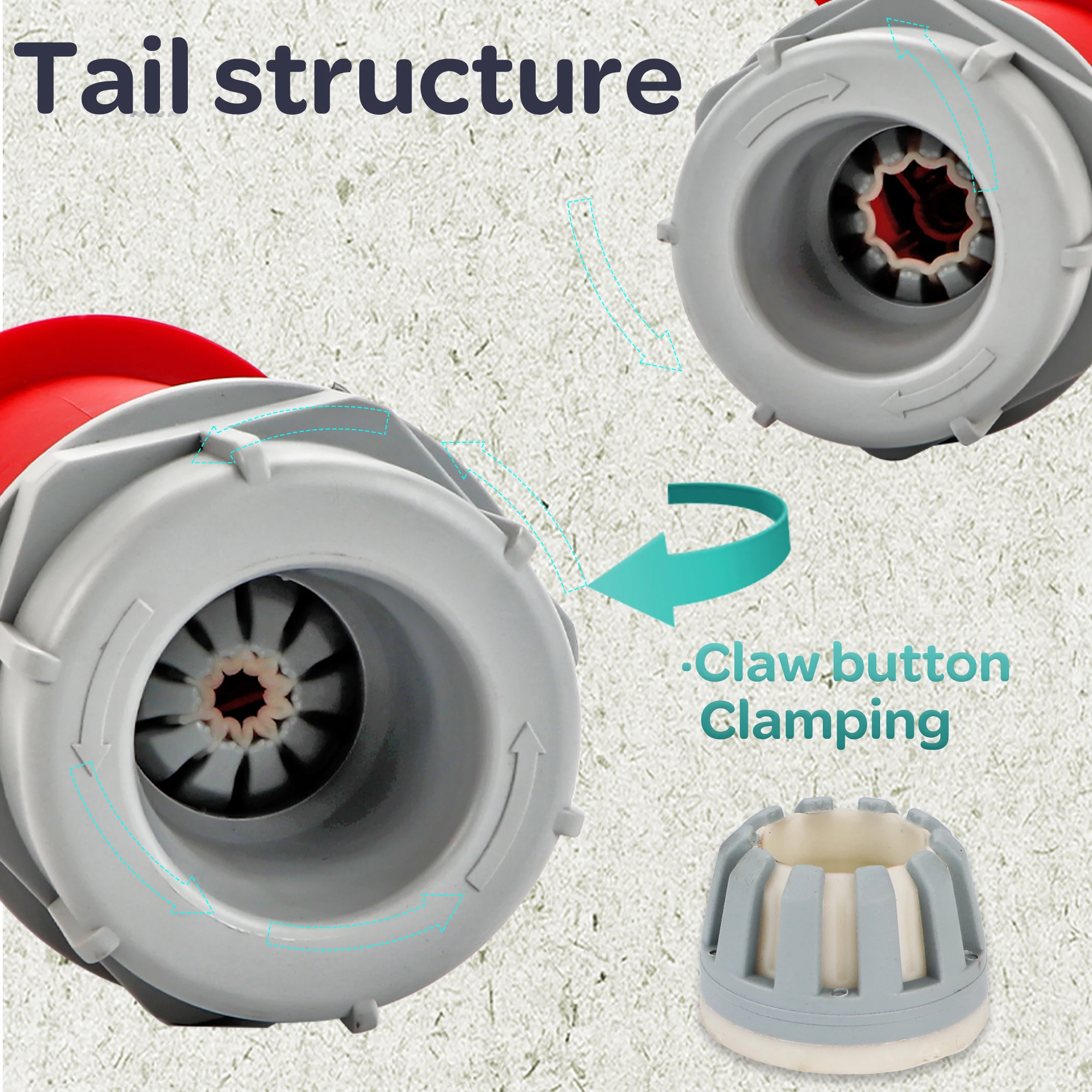 Tail structure

·Claw button Clamping