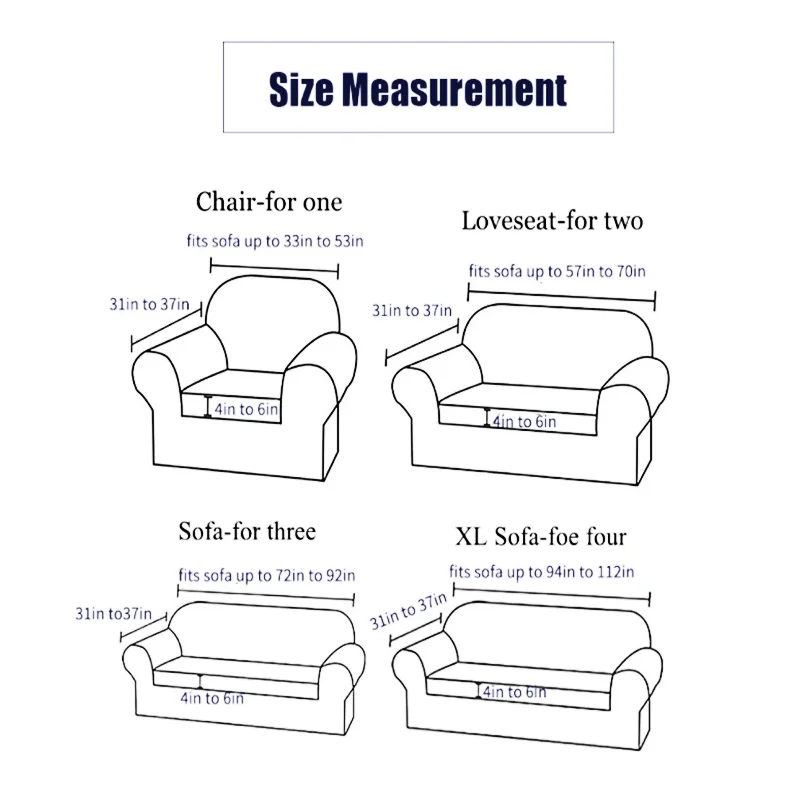 Size Measurement

Chair-for one

fits sofa up to 33in to 53in

31in to 37in

4in to 6in

Loveseat-for two

fits sofa up to 57in to 70in

31in to 37in

4in to 6in

Sofa-for three

fits sofa up to 72in to 92in

31in to37in

4in to 6in

XL Sofa-foe four

fits sofa up to 94in to 112in

31in to 37in

4in to 6in