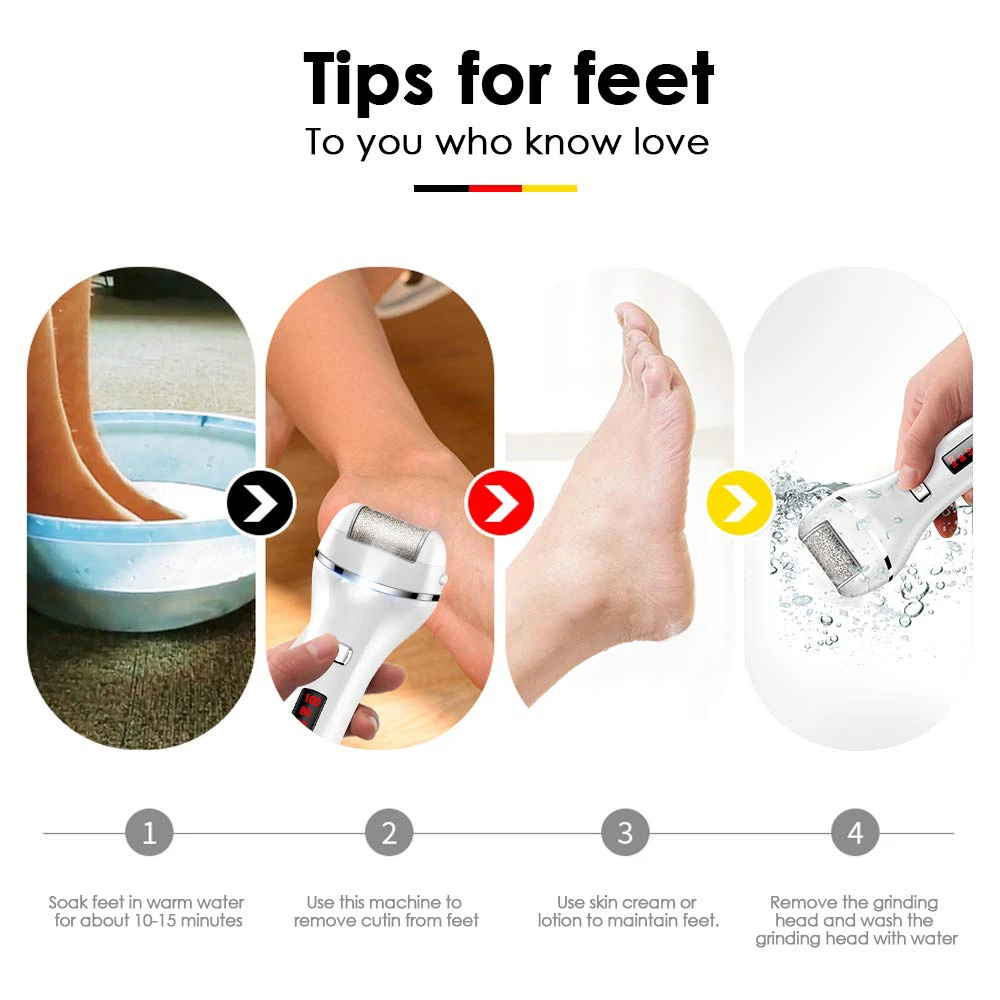 Tips for feet
To you who know love

1
Soak feet in warm water for about 10-15 minutes

2
Use this machine to remove cutin from feet

3
Use skin cream or lotion to maintain feet.

4
Remove the grinding head and wash the grinding head with water