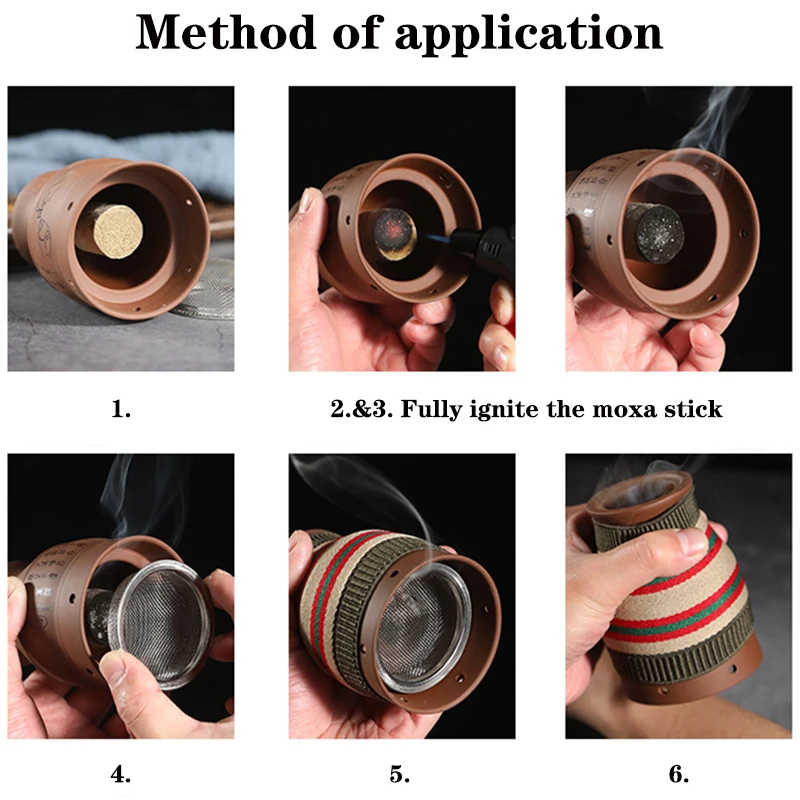 Method of application

1.

2.&3. Fully ignite the moxa stick

4.

5.

6.