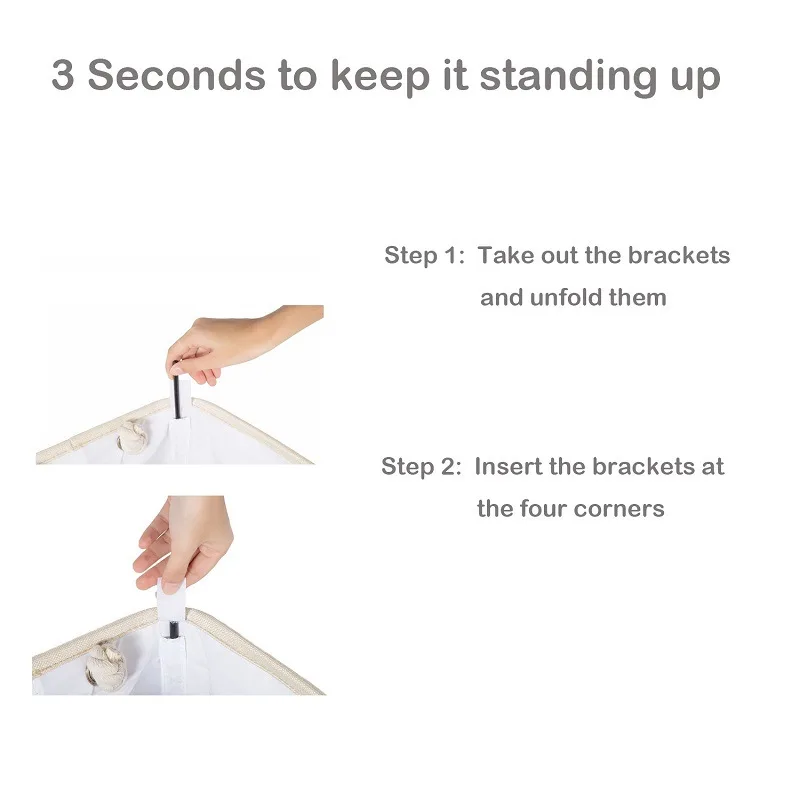 3 Seconds to keep it standing up

Step 1: Take out the brackets and unfold them

Step 2: Insert the brackets at the four corners