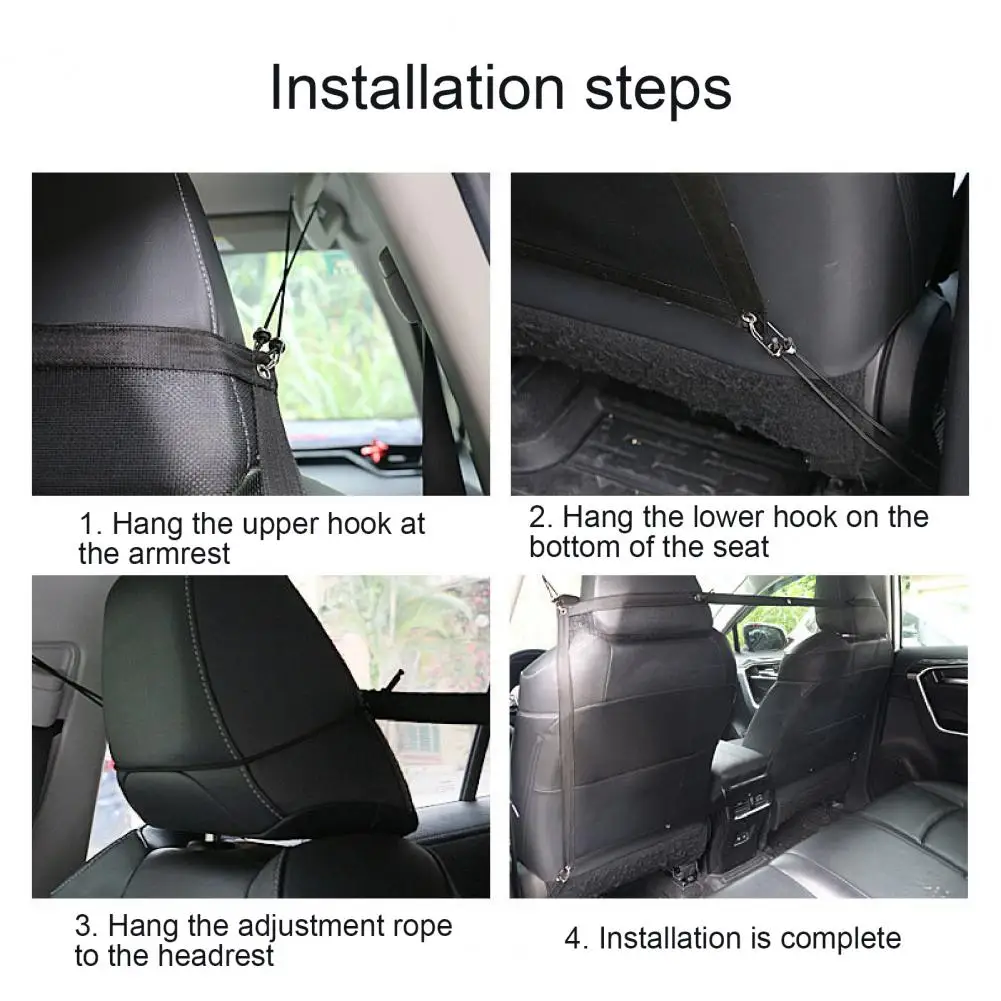 Installation steps

1. Hang the upper hook at the armrest

2. Hang the lower hook on the bottom of the seat

3. Hang the adjustment rope to the headrest

4. Installation is complete