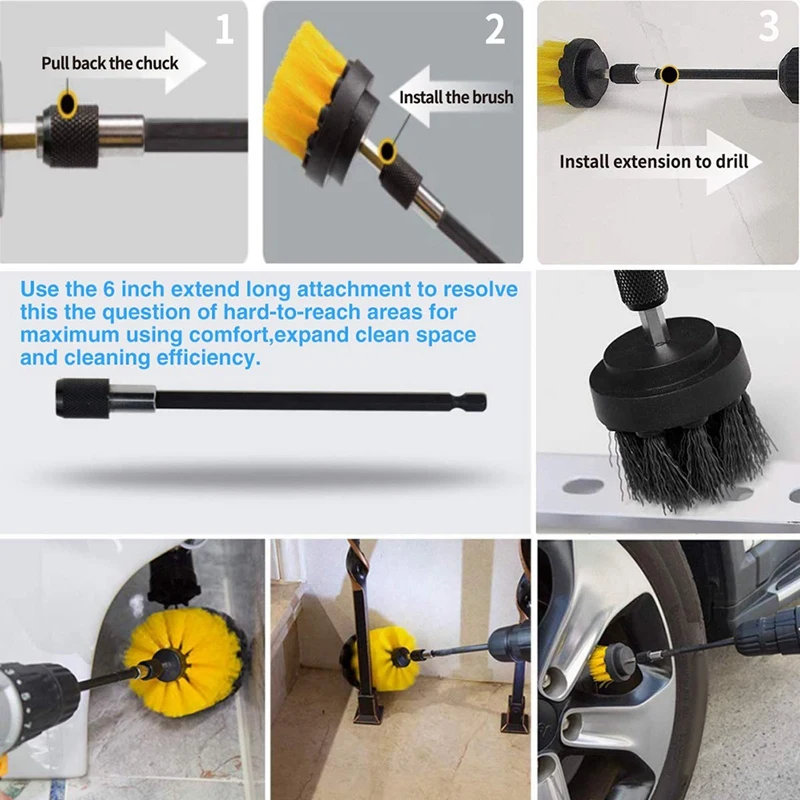 1
Pull back the chuck

2
Install the brush

3
Install extension to drill

Use the 6 inch extend long attachment to resolve this the question of hard-to-reach areas for maximum using comfort,expand clean space and cleaning efficiency.