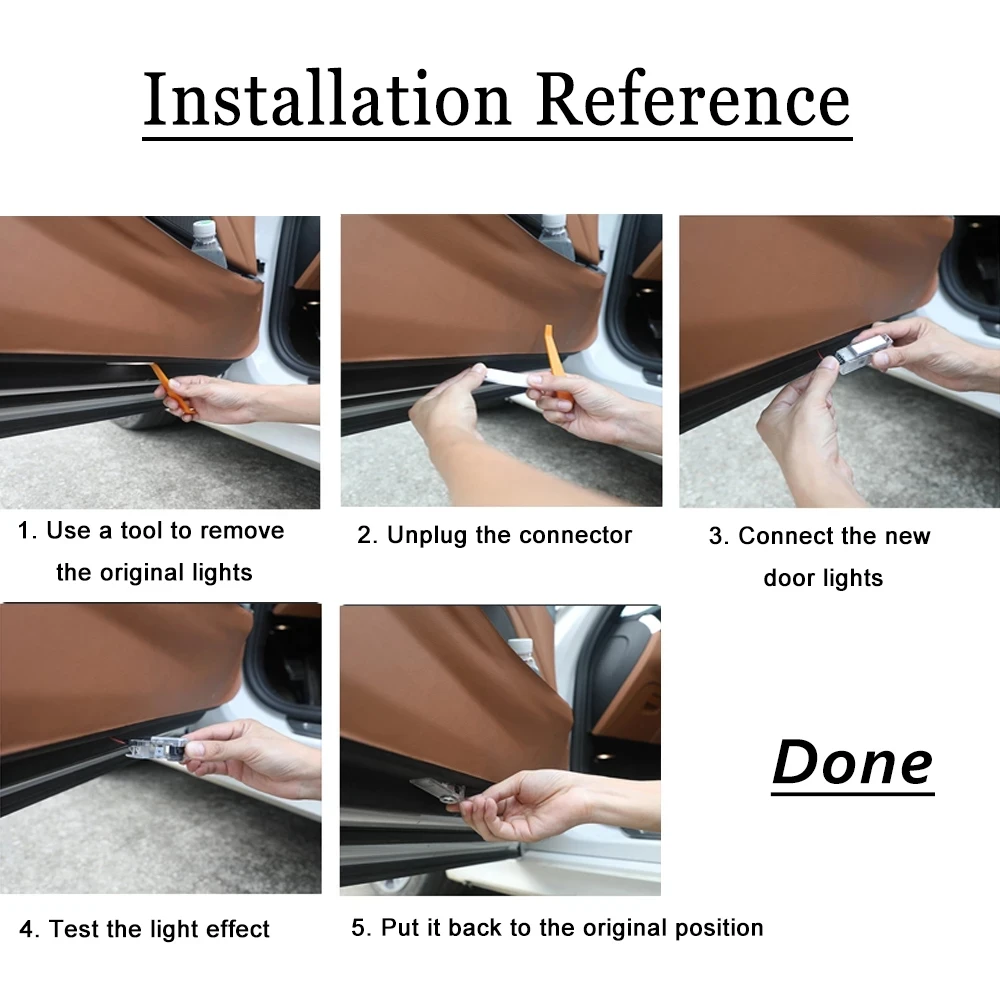 Installation Reference

1. Use a tool to remove the original lights

2. Unplug the connector

3. Connect the new door lights

4. Test the light effect

5. Put it back to the original position

Done