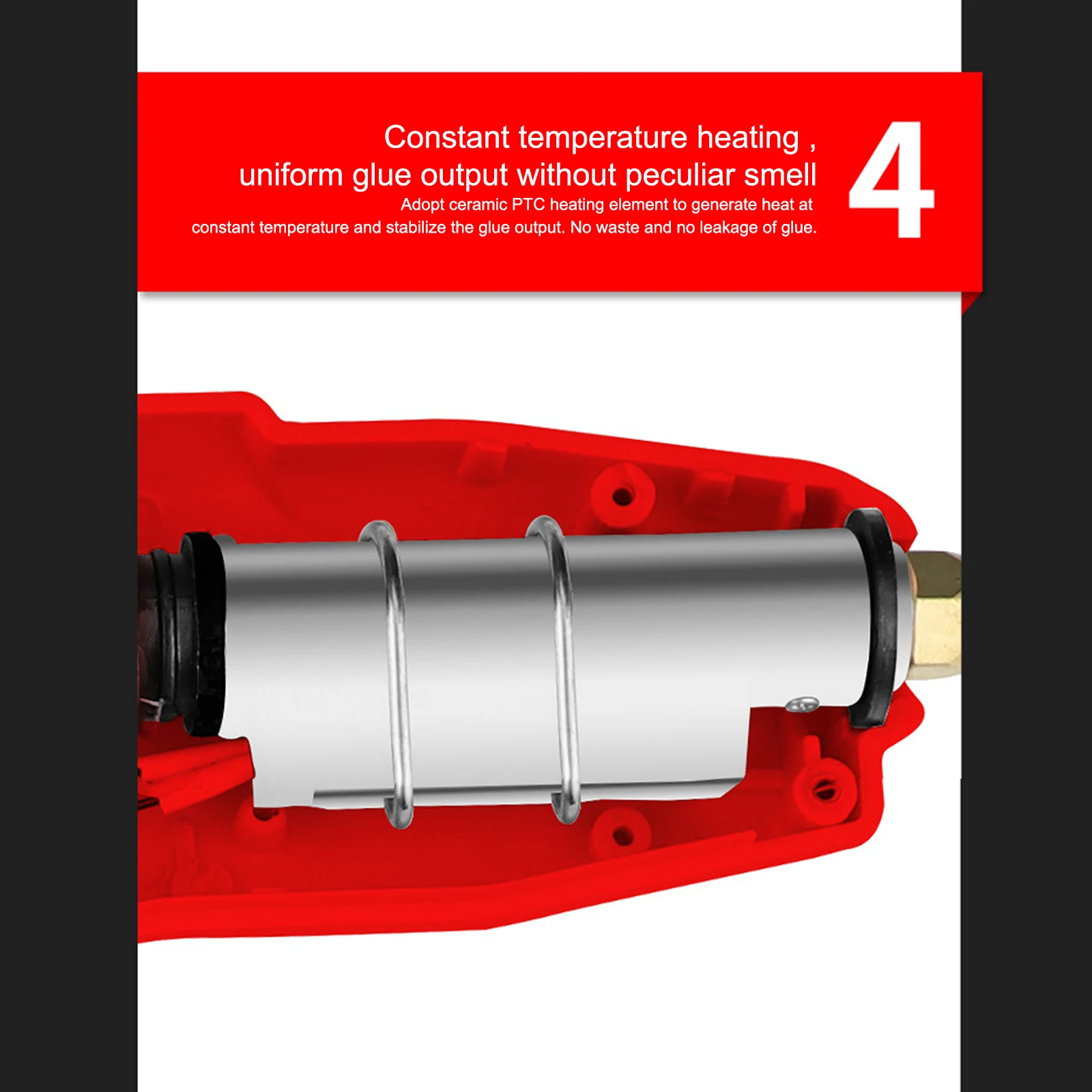 Constant temperature heating ,
uniform glue output without peculiar smell

Adopt ceramic PTC heating element to generate heat at constant temperature and stabilize the glue output. No waste and no leakage of glue.

4