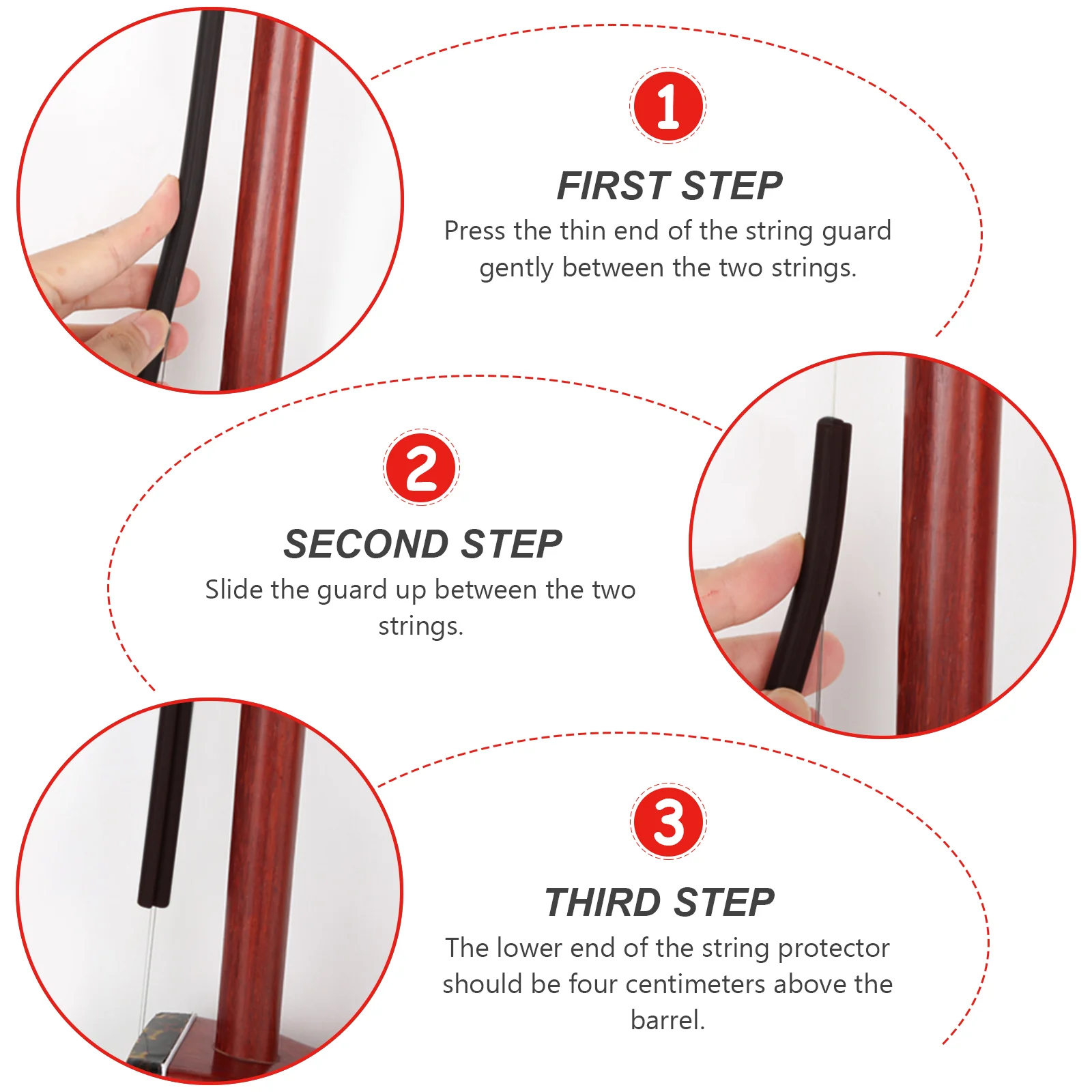 1

FIRST STEP

Press the thin end of the string guard gently between the two strings.

2

SECOND STEP

Slide the guard up between the two strings.

3

THIRD STEP

The lower end of the string protector should be four centimeters above the barrel.