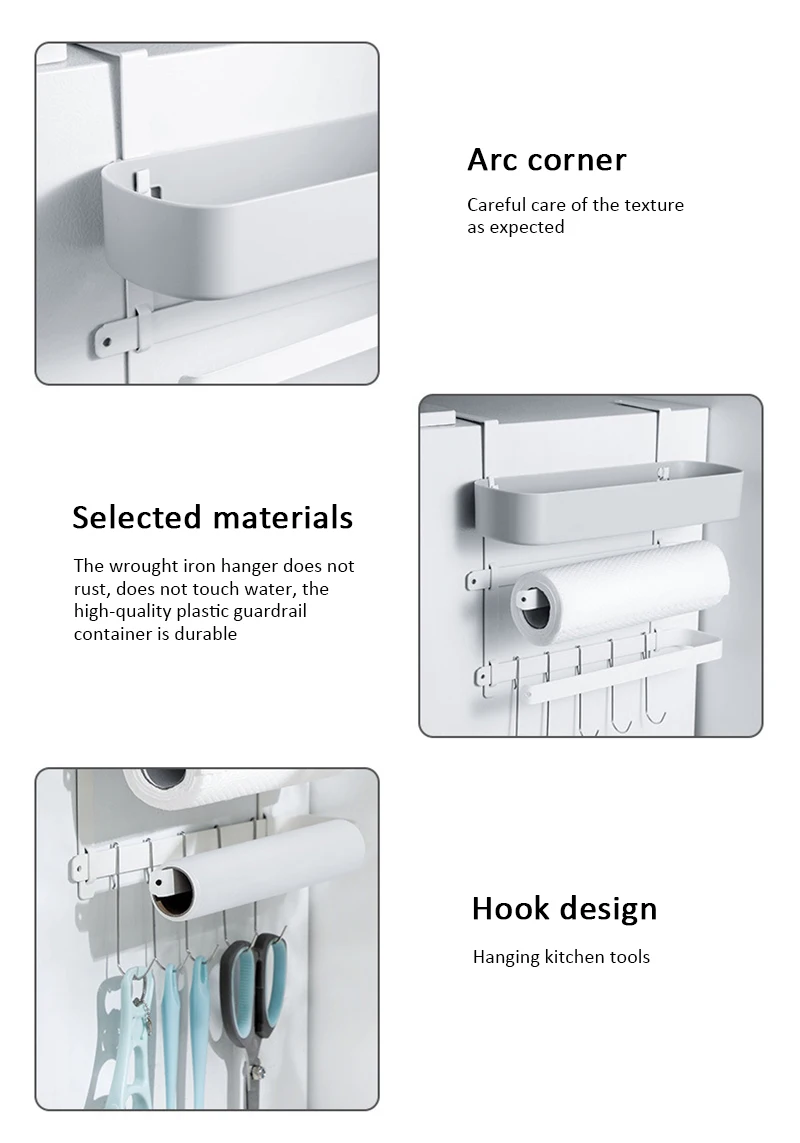 Arc corner

Careful care of the texture as expected

Selected materials

The wrought iron hanger does not rust, does not touch water, the high-quality plastic guardrail container is durable

Hook design

Hanging kitchen tools