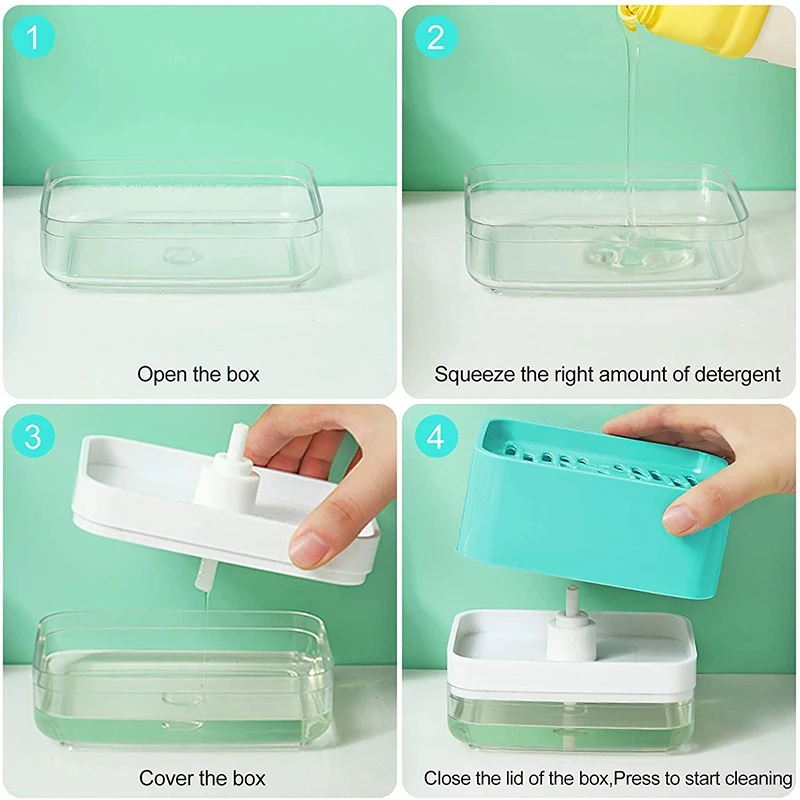 1

Open the box

2

Squeeze the right amount of detergent

3

Cover the box

4

Close the lid of the box,Press to start cleaning