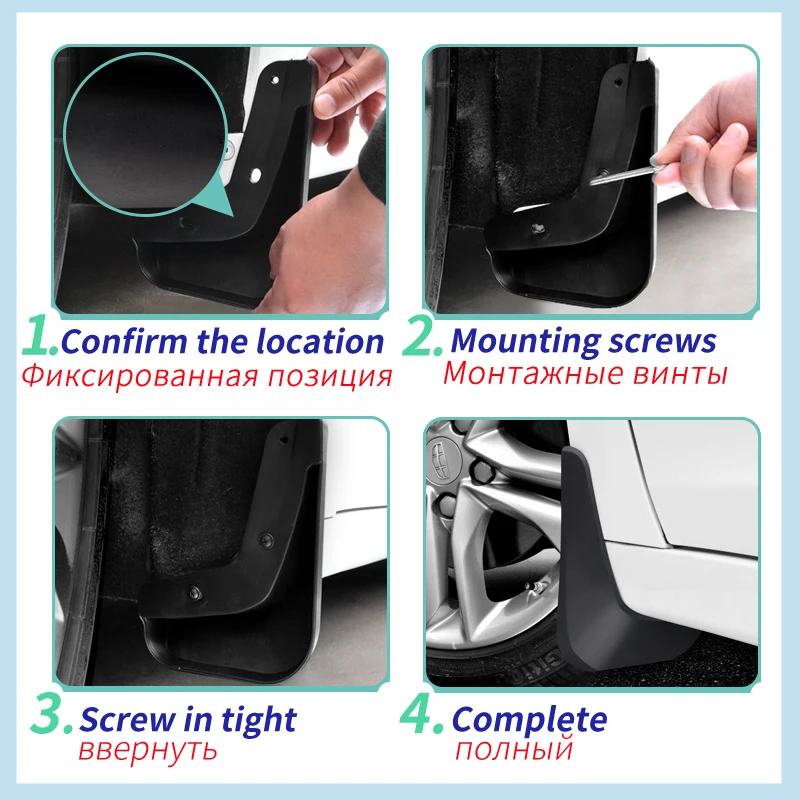 1. Confirm the location
Фиксированная позиция

2. Mounting screws
Монтажные винты

3. Screw in tight
ввернуть

4. Complete
полный