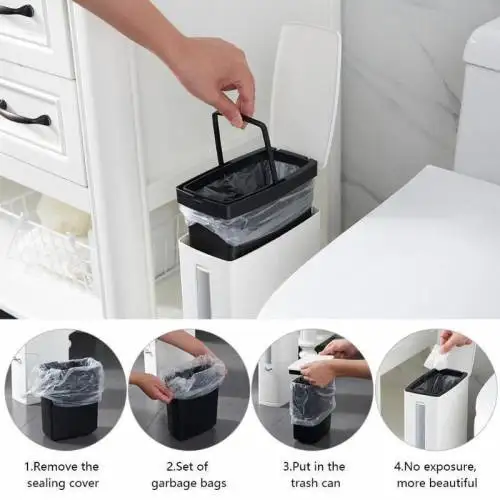 1.Remove the sealing cover

2.Set of garbage bags

3.Put in the trash can

4.No exposure, more beautiful