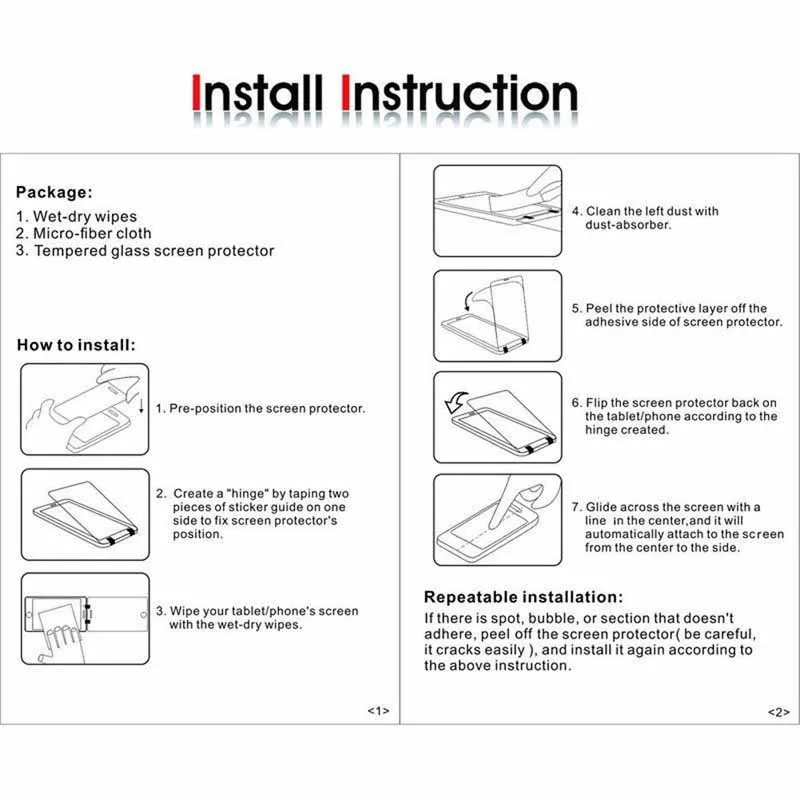 Install Instruction

Package:
1. Wet-dry wipes
2. Micro-fiber cloth
3. Tempered glass screen protector

How to install:

1. Pre-position the screen protector.

2. Create a "hinge" by taping two pieces of sticker guide on one side to fix screen protector's position.

3. Wipe your tablet/phone's screen with the wet-dry wipes.

<1>

4. Clean the left dust with dust-absorber.

5. Peel the protective layer off the adhesive side of screen protector.

6. Flip the screen protector back on the tablet/phone according to the hinge created.

7. Glide across the screen with a line in the center,and it will automatically attach to the screen from the center to the side.

Repeatable installation:
If there is spot, bubble, or section that doesn't adhere, peel off the screen protector( be careful, it cracks easily ), and install it again according to the above instruction.

<2>