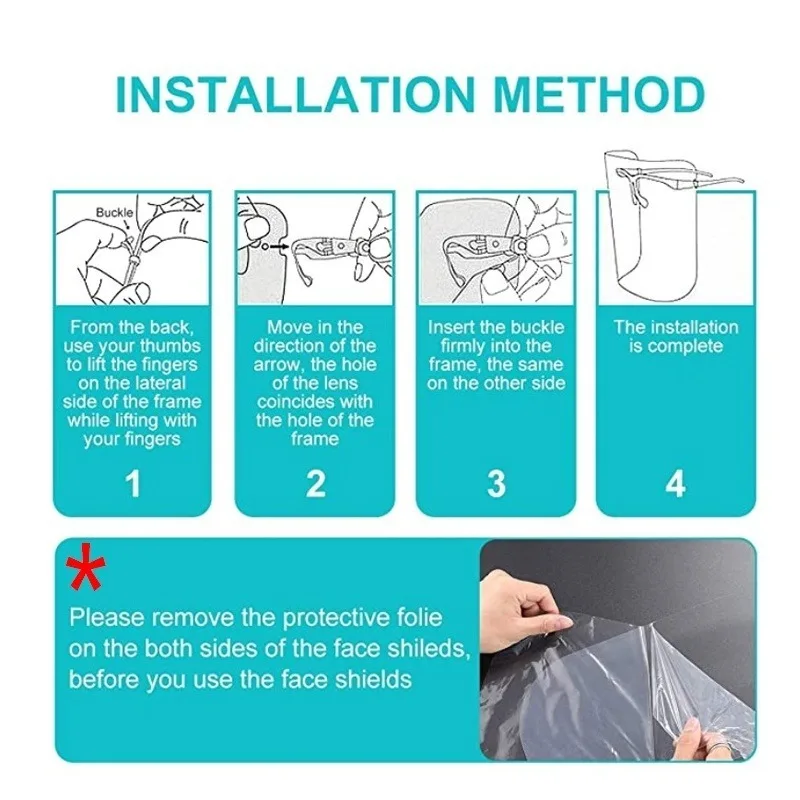 INSTALLATION METHOD

Buckle

From the back, use your thumbs to lift the fingers on the lateral side of the frame while lifting with your fingers

1

Move in the direction of the arrow, the hole of the lens coincides with the hole of the frame

2

Insert the buckle firmly into the frame, the same on the other side

3

The installation is complete

4

*

Please remove the protective folie on the both sides of the face shileds, before you use the face shields