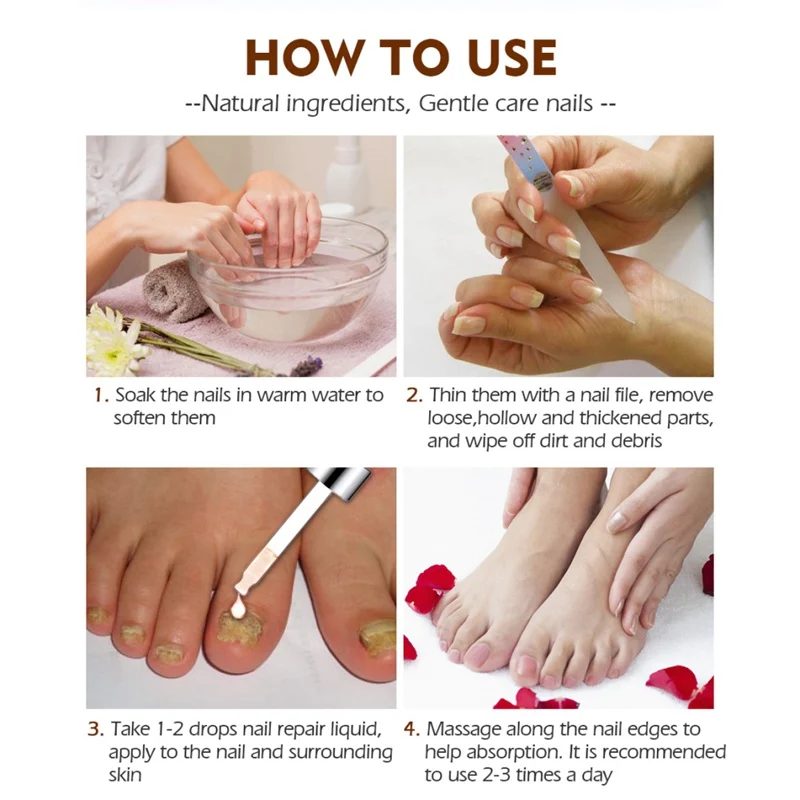 HOW TO USE

--Natural ingredients, Gentle care nails --

1. Soak the nails in warm water to soften them

2. Thin them with a nail file, remove loose,hollow and thickened parts, and wipe off dirt and debris

3. Take 1-2 drops nail repair liquid, apply to the nail and surrounding skin

4. Massage along the nail edges to help absorption. It is recommended to use 2-3 times a day