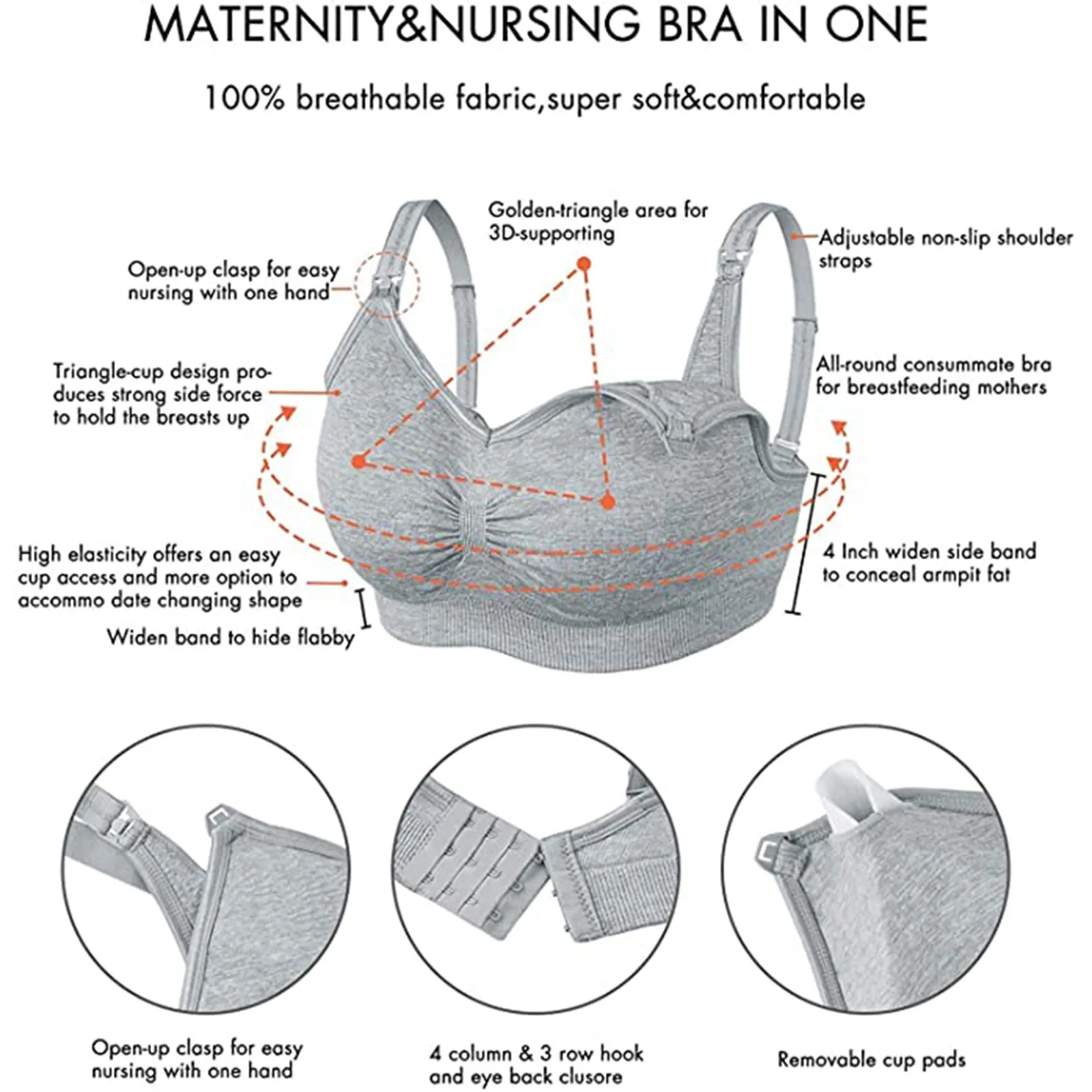 MATERNITY&NURSING BRA IN ONE

100% breathable fabric,super soft&comfortable

Golden-triangle area for 3D-supporting

Open-up clasp for easy nursing with one hand

Adjustable non-slip shoulder straps

Triangle-cup design produces strong side force to hold the breasts up

All-round consummate bra for breastfeeding mothers

High elasticity offers an easy cup access and more option to accommo date changing shape

4 Inch widen side band to conceal armpit fat

Widen band to hide flabby

Open-up clasp for easy nursing with one hand

4 column & 3 row hook and eye back clusore

Removable cup pads