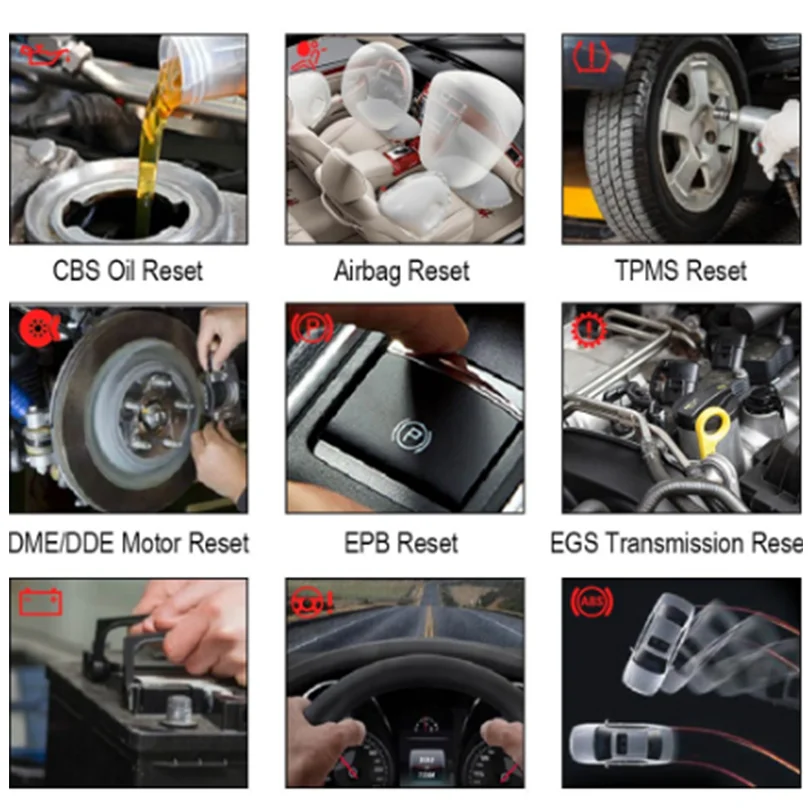 CBS Oil Reset

Airbag Reset

TPMS Reset

DME/DDE Motor Reset

EPB Reset

EGS Transmission Rese

ABS